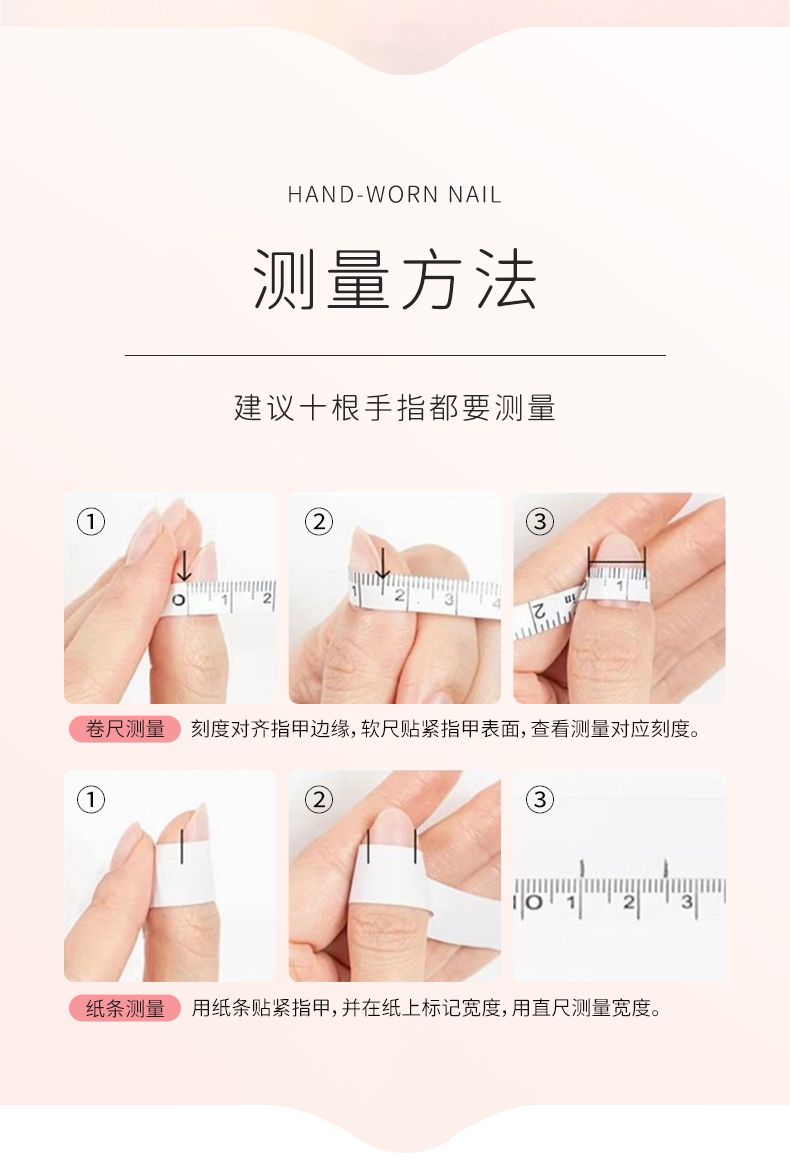 HAND-WORN NAIL

测量方法

建议十根手指都要测量

①

0 1 2

②

1 2 3 4

③

2 1

卷尺测量 刻度对齐指甲边缘，软尺贴紧指甲表面，查看测量对应刻度。

①

②

③

0 1 2 3

纸条测量 用纸条贴紧指甲，并在纸上标记宽度，用直尺测量宽度。