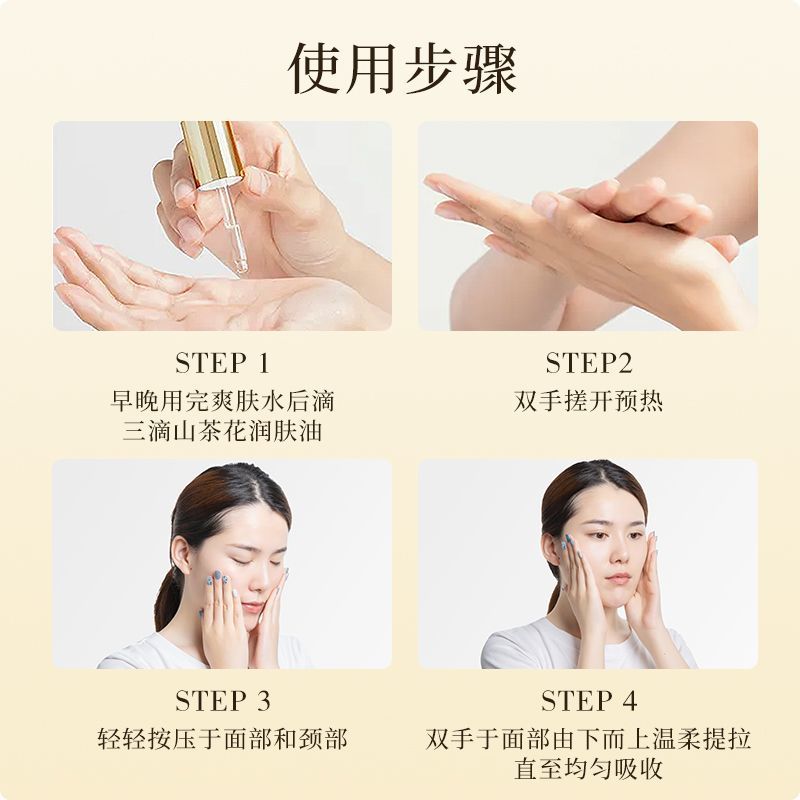 使用步骤

STEP 1
早晚用完爽肤水后滴三滴山茶花润肤油

STEP2
双手搓开预热

STEP 3
轻轻按压于面部和颈部

STEP 4
双手于面部由下而上温柔提拉直至均匀吸收