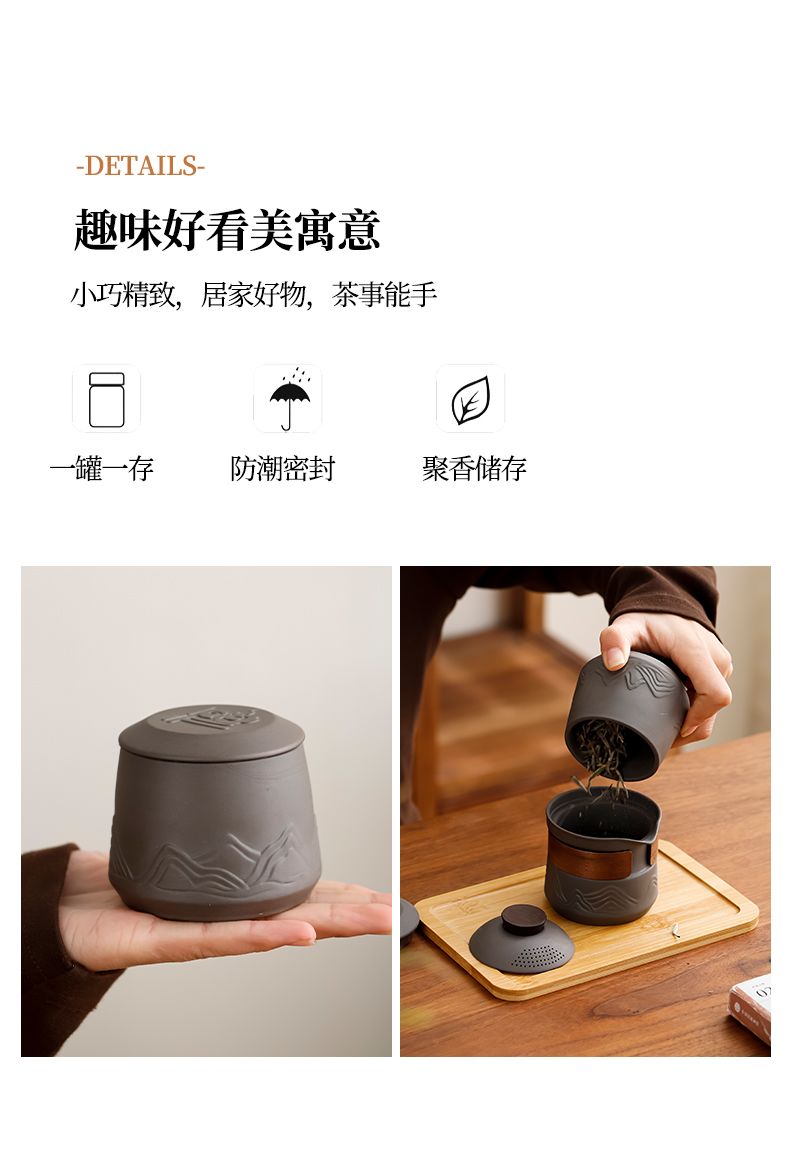 -DETAILS-

趣味好看美寓意

小巧精致，居家好物，茶事能手

一罐一存

防潮密封

聚香储存