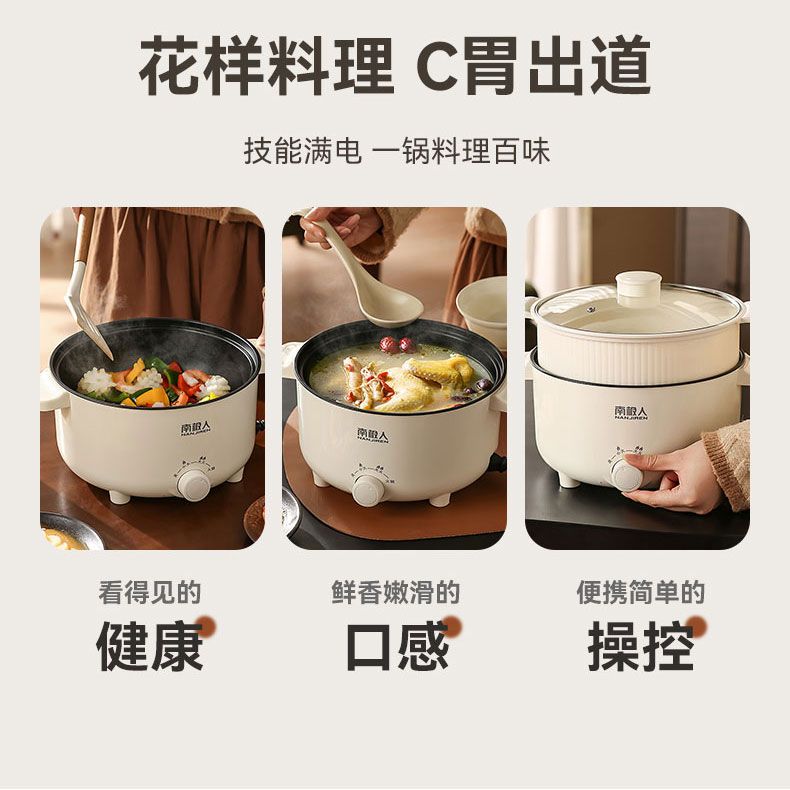 花样料理 C胃出道

技能满电 一锅料理百味

南极人
NANJIREN

南极人
NANJIREN

南极人
NANJIREN

看得见的
健康

鲜香嫩滑的
口感

便携简单的
操控