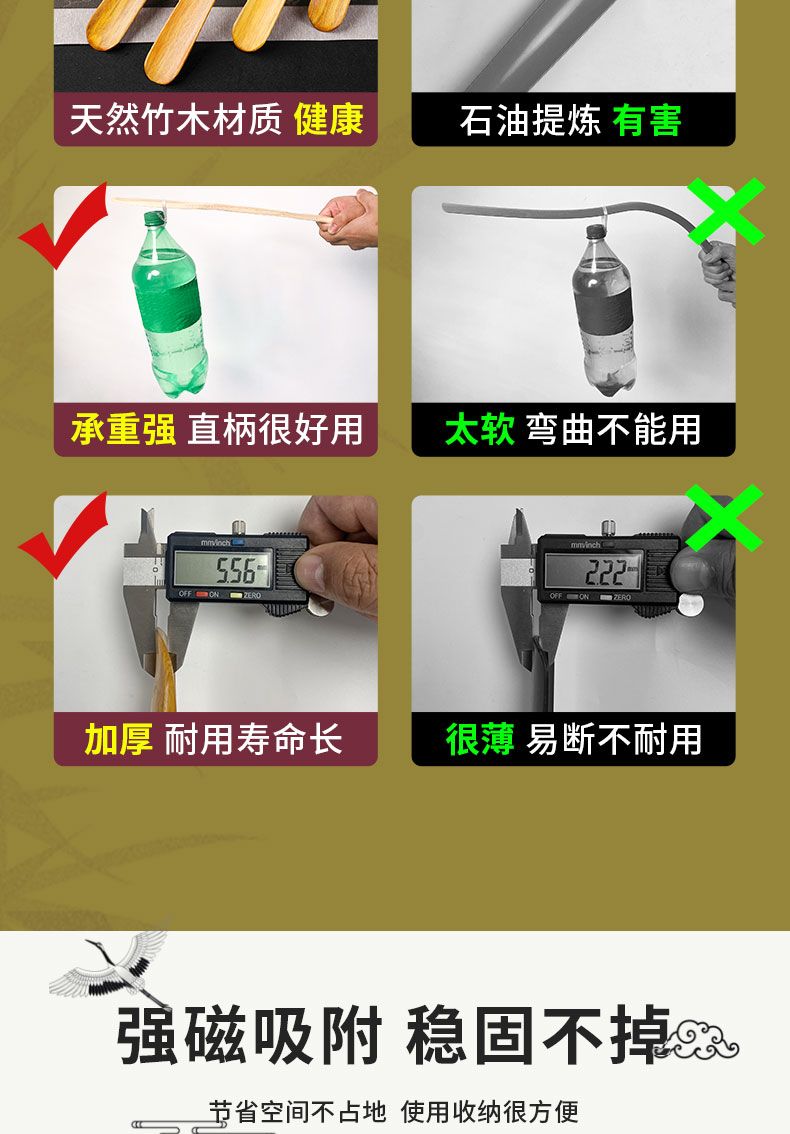 天然竹木材质 健康

石油提炼 有害

承重强 直柄很好用

太软 弯曲不能用

mm/inch
5.56
OFF ON ZERO

mm/inch
2.22
OFF ON ZERO

加厚 耐用寿命长

很薄 易断不耐用

强磁吸附 稳固不掉

节省空间不占地 使用收纳很方便