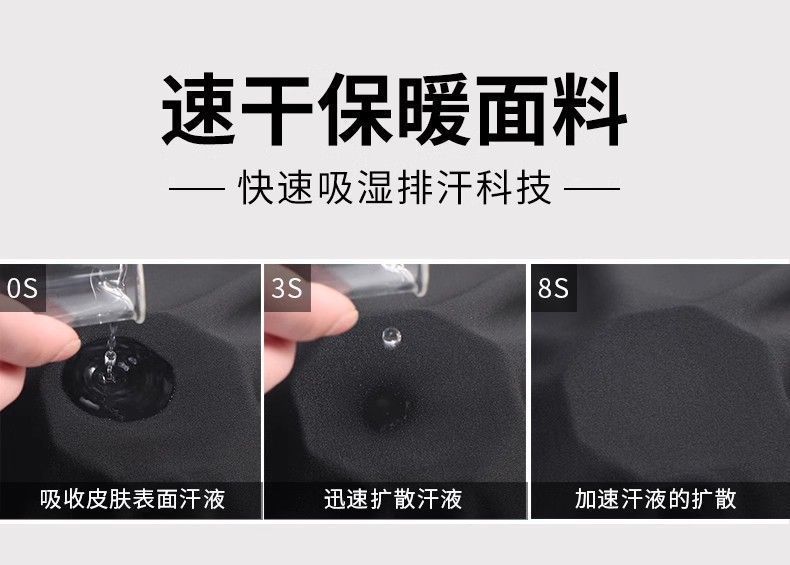 速干保暖面料

— 快速吸湿排汗科技 —

0S

吸收皮肤表面汗液

3S

迅速扩散汗液

8S

加速汗液的扩散