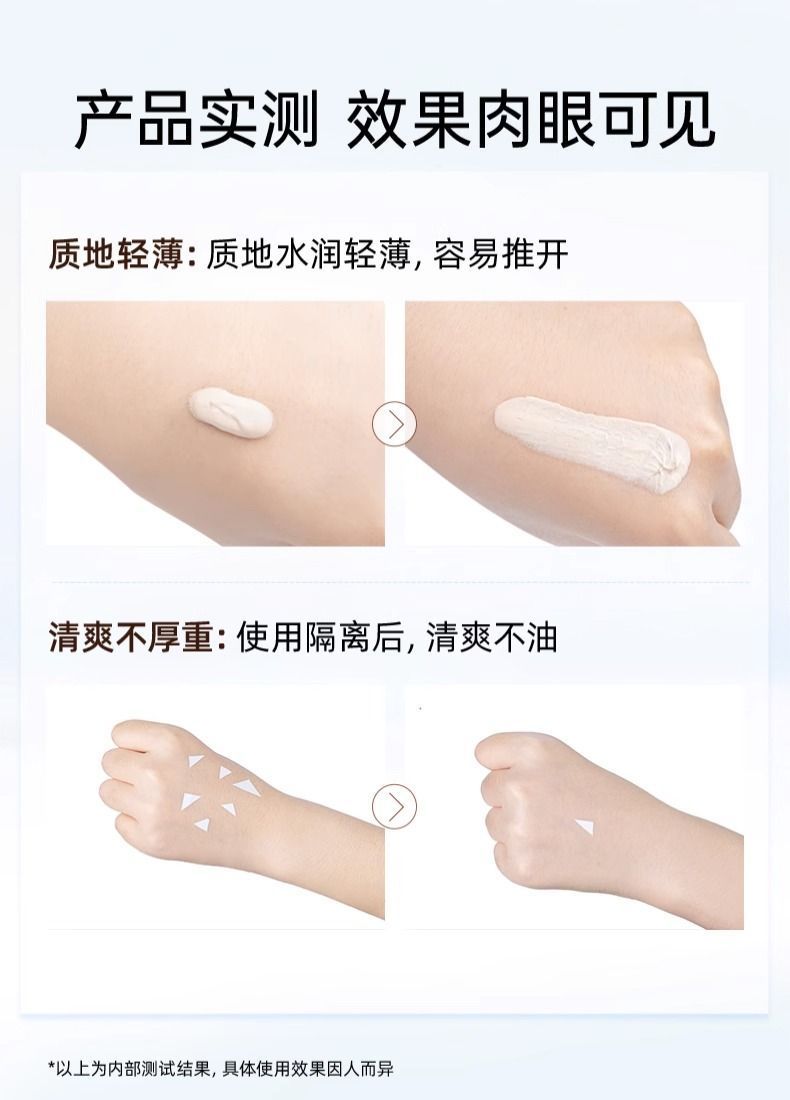 产品实测 效果肉眼可见

质地轻薄: 质地水润轻薄, 容易推开

清爽不厚重: 使用隔离后, 清爽不油

*以上为内部测试结果, 具体使用效果因人而异