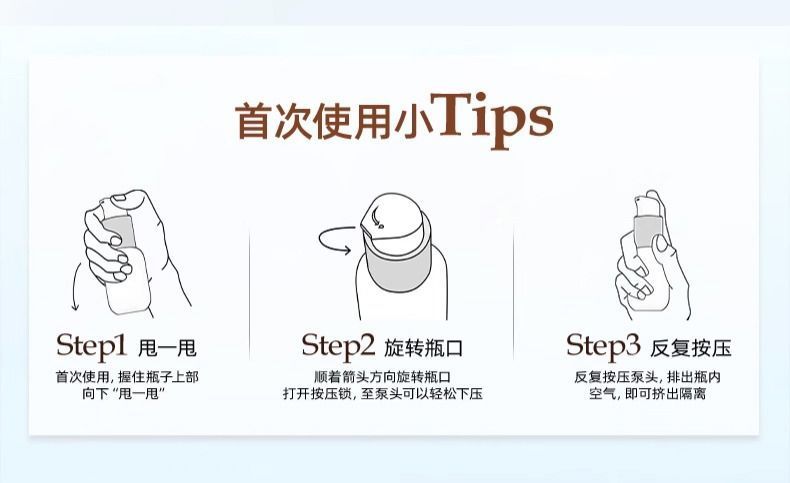 首次使用小Tips

Step1 甩一甩
首次使用，握住瓶子上部向下“甩一甩”

Step2 旋转瓶口
顺着箭头方向旋转瓶口打开按压锁，至泵头可以轻松下压

Step3 反复按压
反复按压泵头，排出瓶内空气，即可挤出隔离