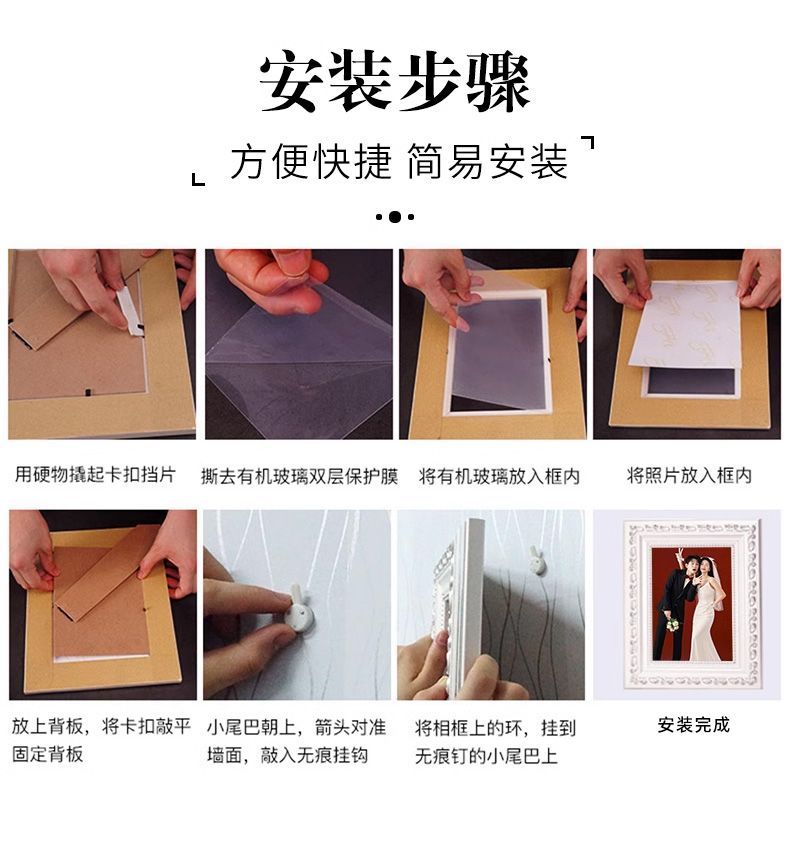 安装步骤

方便快捷 简易安装

用硬物撬起卡扣挡片

撕去有机玻璃双层保护膜

将有机玻璃放入框内

将照片放入框内

放上背板，将卡扣敲平固定背板

小尾巴朝上，箭头对准墙面，敲入无痕挂钩

将相框上的环，挂到无痕钉的小尾巴上

安装完成