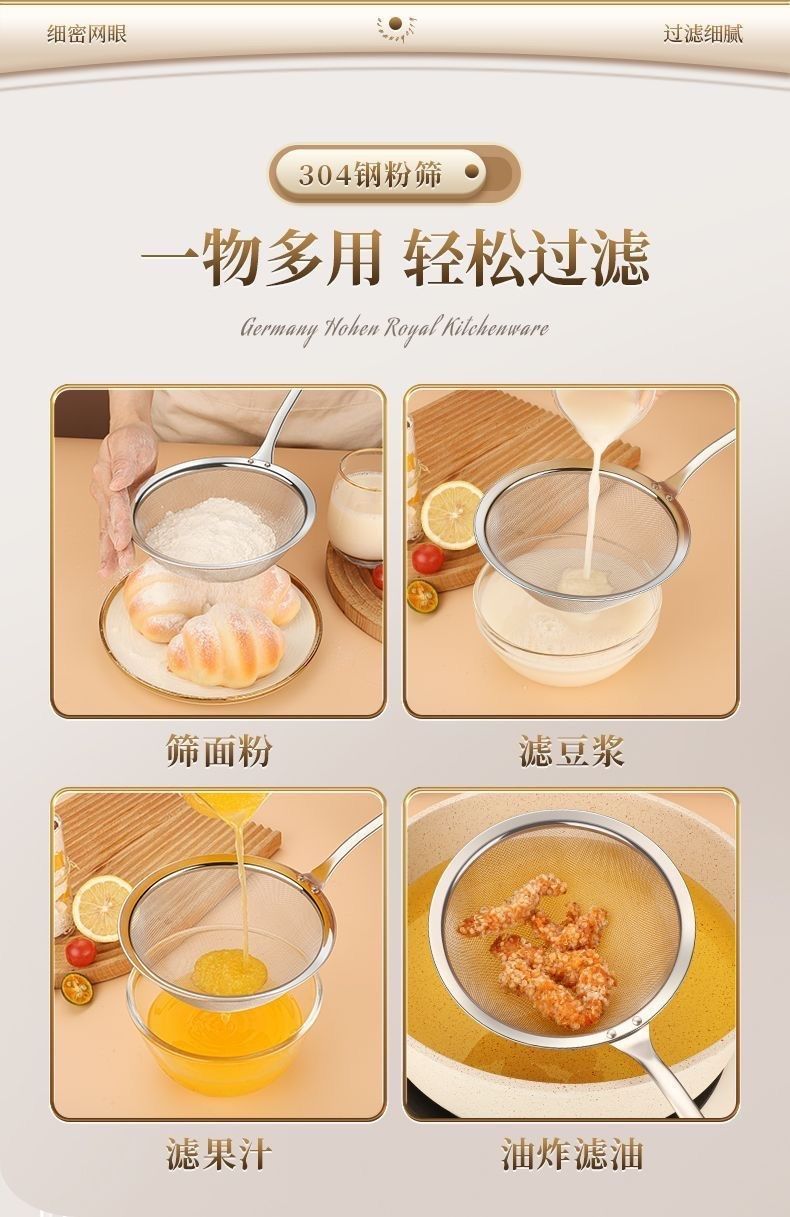 细密网眼

过滤细腻

304钢粉筛

一物多用 轻松过滤

Germany Hohen Royal Kitchenware

筛面粉

滤豆浆

滤果汁

油炸滤油