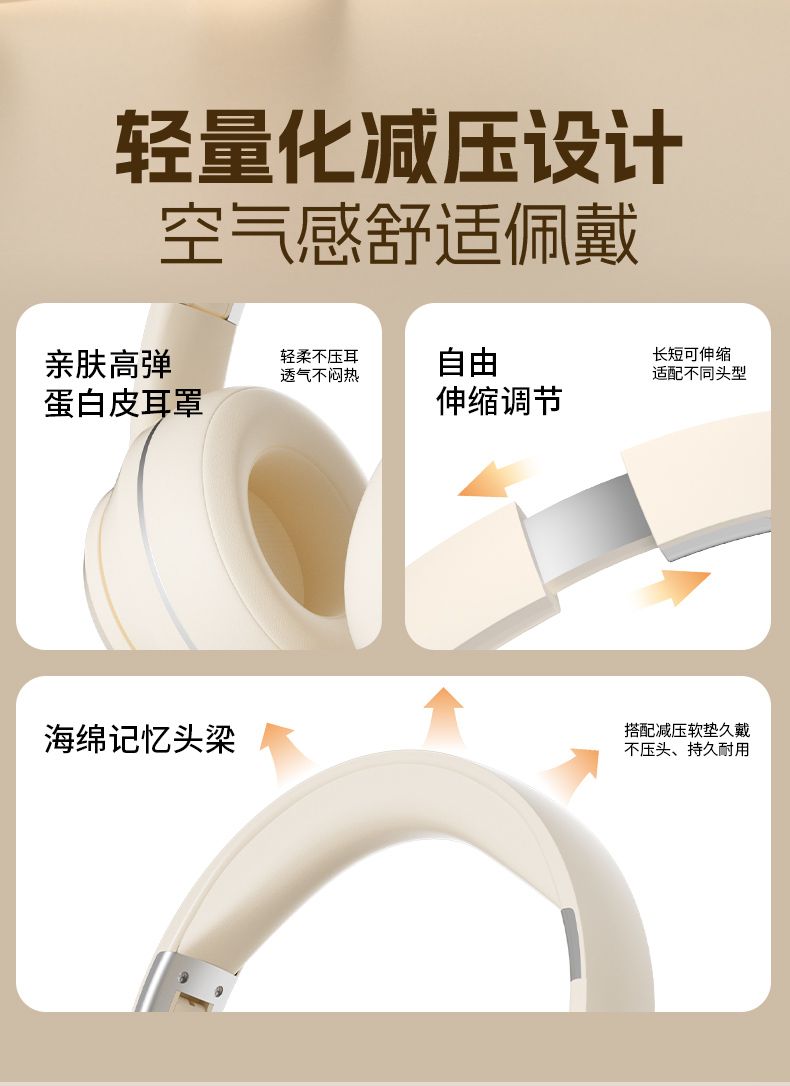 轻量化减压设计
空气感舒适佩戴

亲肤高弹
蛋白皮耳罩

轻柔不压耳
透气不闷热

自由
伸缩调节

长短可伸缩
适配不同头型

海绵记忆头梁

搭配减压软垫久戴
不压头、持久耐用