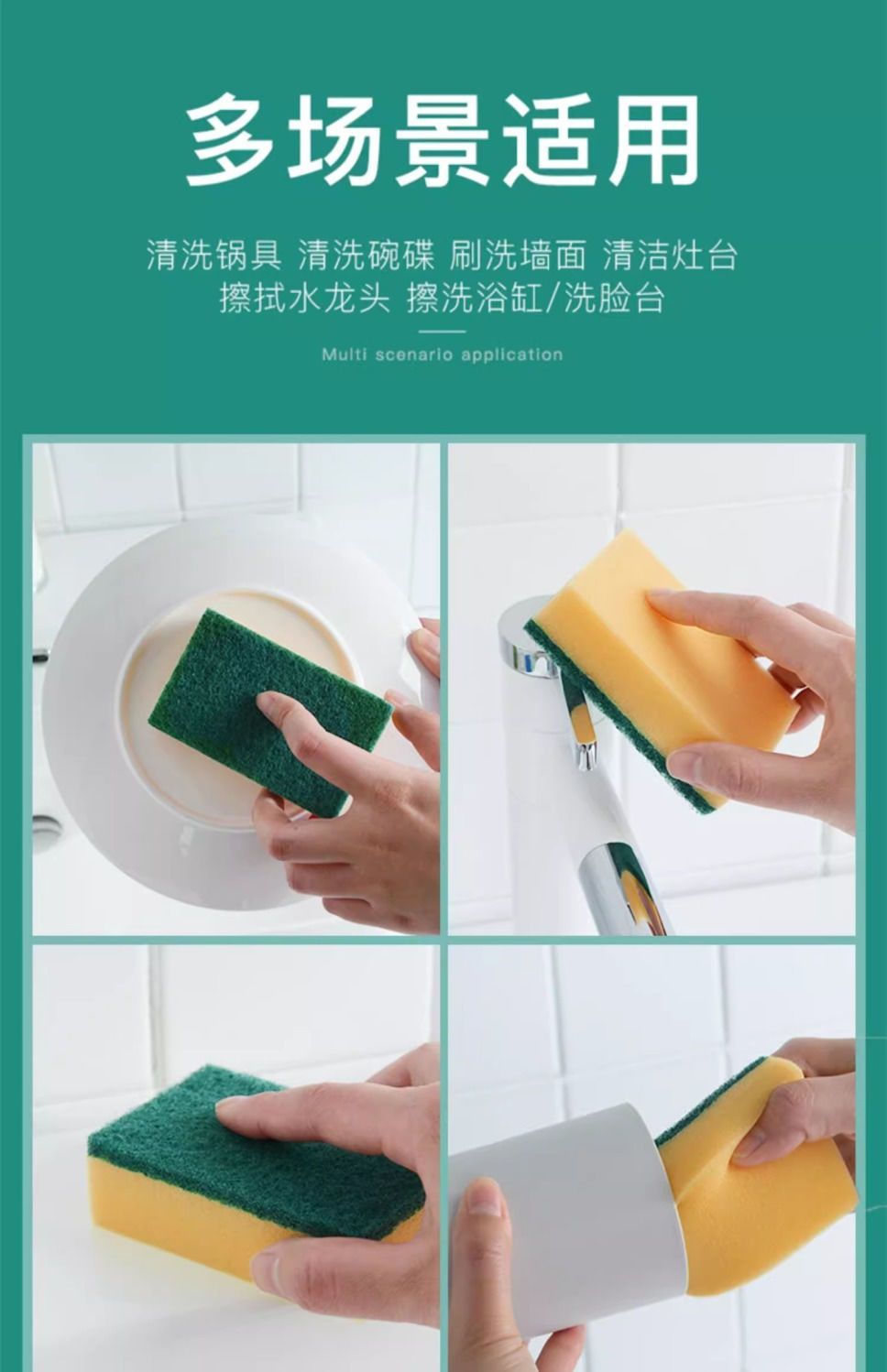 多场景适用

清洗锅具 清洗碗碟 刷洗墙面 清洁灶台
擦拭水龙头 擦洗浴缸/洗脸台

Multi scenario application