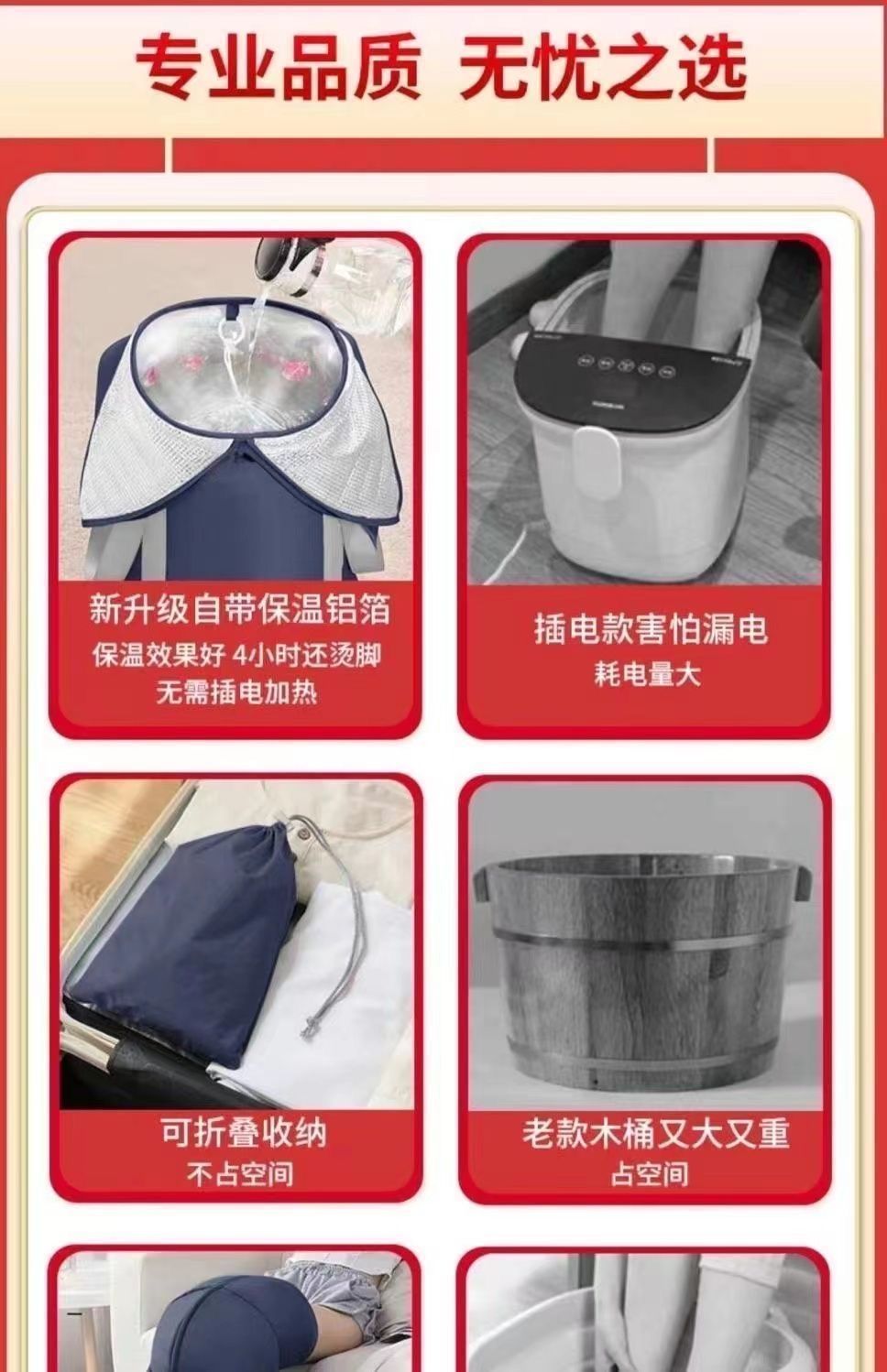 专业品质 无忧之选

新升级自带保温铝箔
保温效果好 4小时还烫脚
无需插电加热

插电款害怕漏电
耗电量大

可折叠收纳
不占空间

老款木桶又大又重
占空间