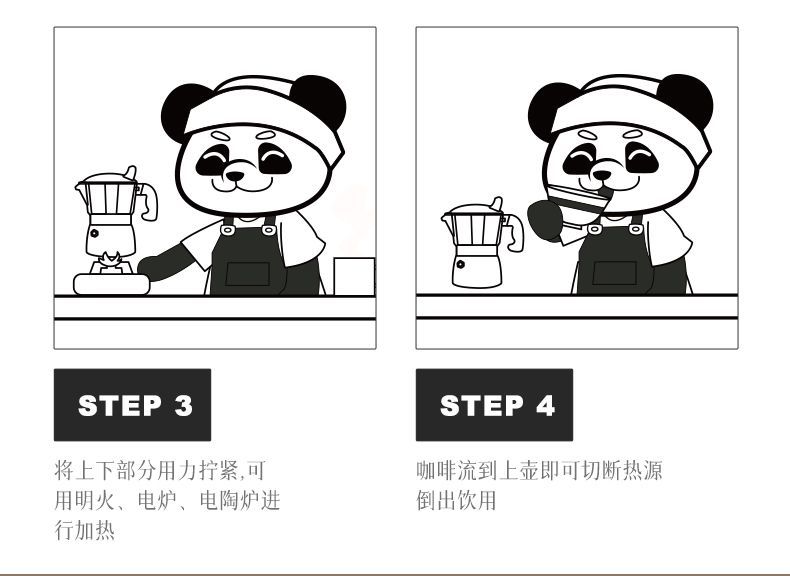 STEP 3

将上下部分用力拧紧,可用明火、电炉、电陶炉进行加热

STEP 4

咖啡流到上壶即可切断热源倒出饮用