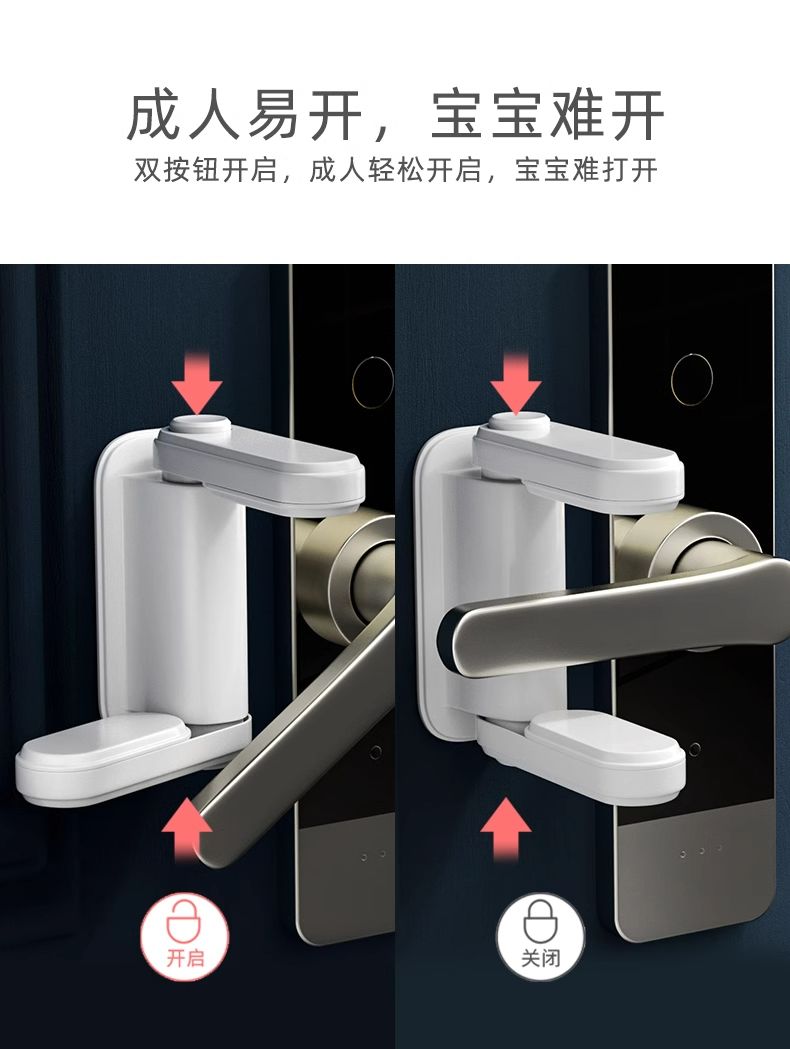 成人易开，宝宝难开
双按钮开启，成人轻松开启，宝宝难打开

开启

关闭