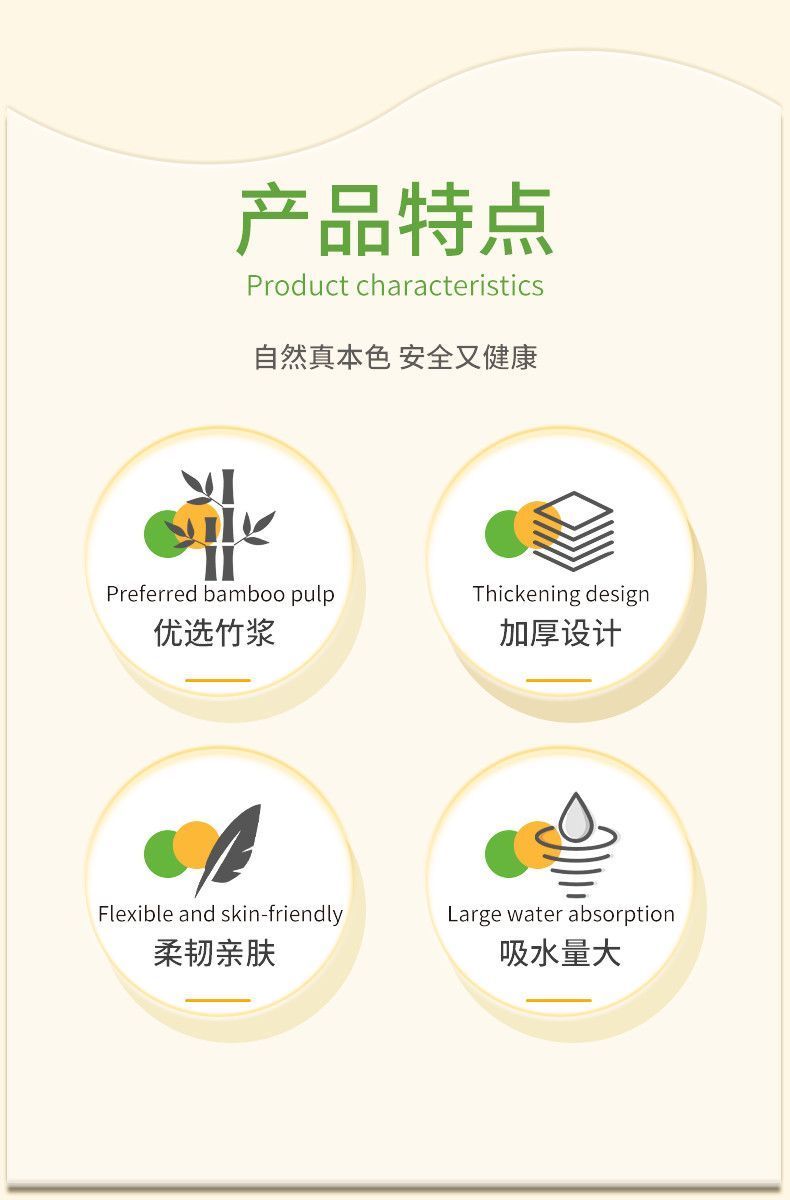 产品特点
Product characteristics

自然真本色 安全又健康

Preferred bamboo pulp
优选竹浆

Thickening design
加厚设计

Flexible and skin-friendly
柔韧亲肤

Large water absorption
吸水量大