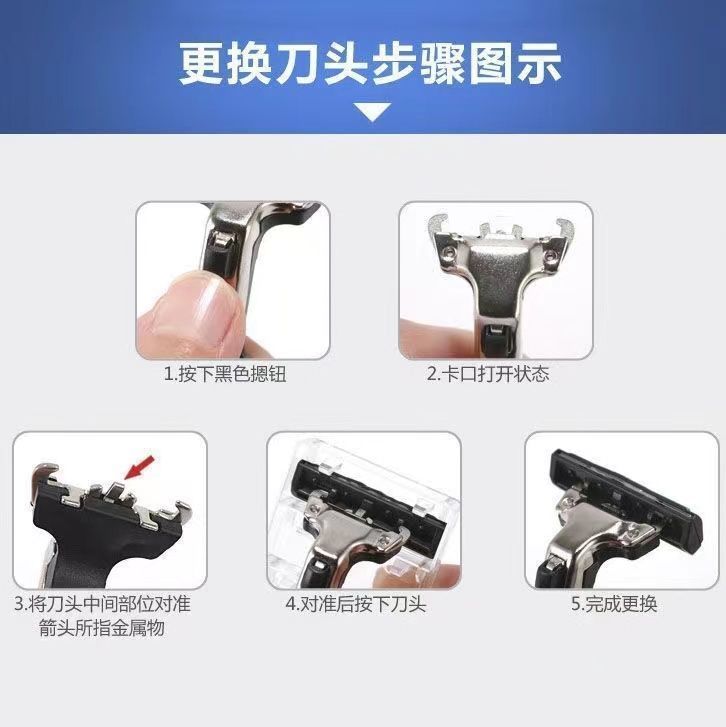 更换刀头步骤图示

1.按下黑色摁钮

2.卡口打开状态

3.将刀头中间部位对准箭头所指金属物

4.对准后按下刀头

5.完成更换