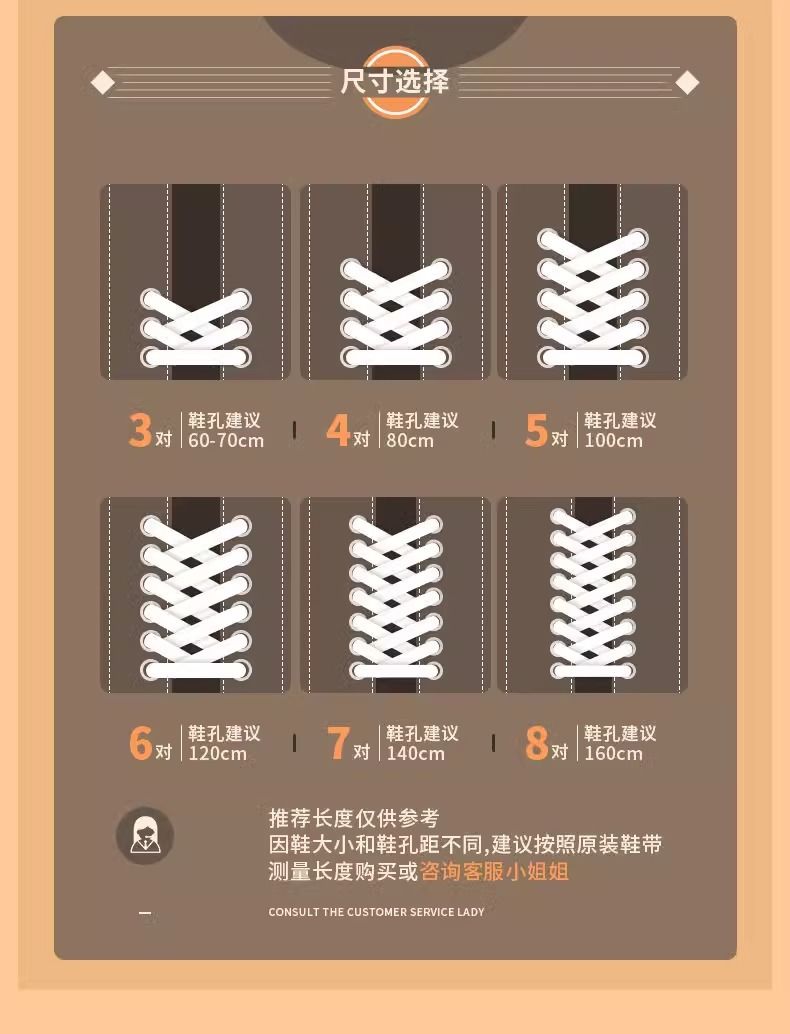 尺寸选择

3对 鞋孔建议 60-70cm

4对 鞋孔建议 80cm

5对 鞋孔建议 100cm

6对 鞋孔建议 120cm

7对 鞋孔建议 140cm

8对 鞋孔建议 160cm

推荐长度仅供参考
因鞋大小和鞋孔距不同,建议按照原装鞋带测量长度购买或咨询客服小姐姐

CONSULT THE CUSTOMER SERVICE LADY