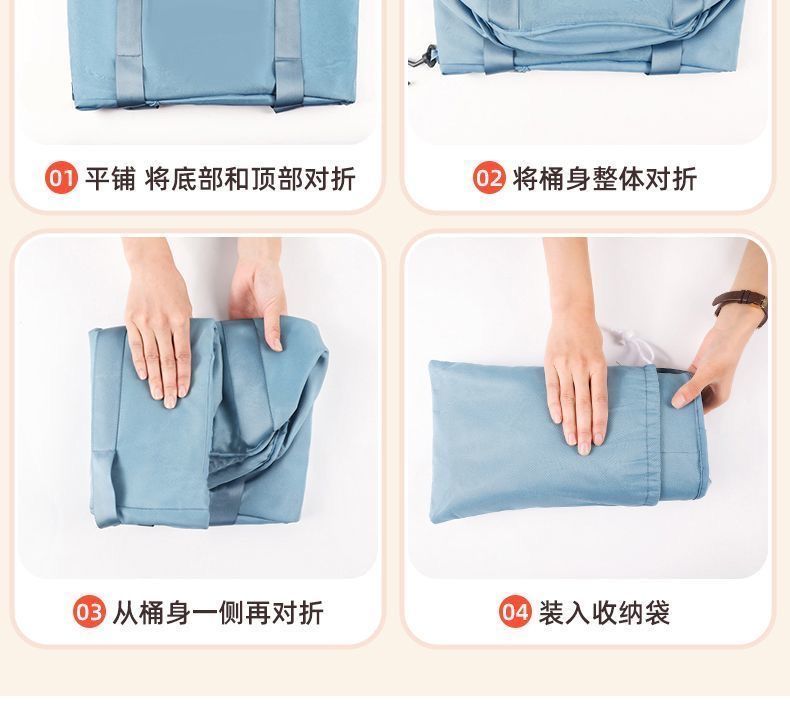 01 平铺 将底部和顶部对折

02 将桶身整体对折

03 从桶身一侧再对折

04 装入收纳袋