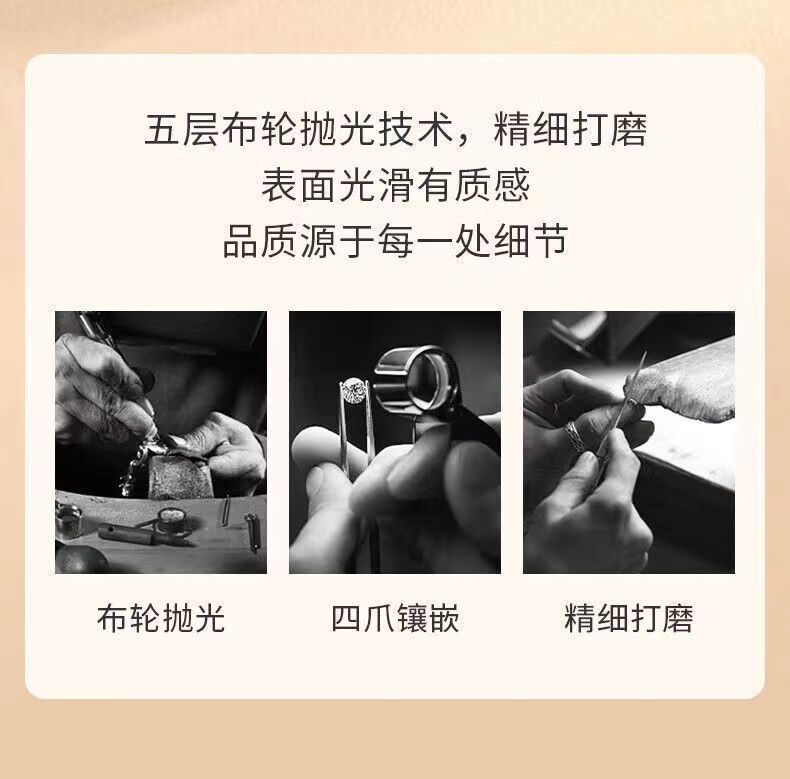 五层布轮抛光技术，精细打磨
表面光滑有质感
品质源于每一处细节

布轮抛光

四爪镶嵌

精细打磨