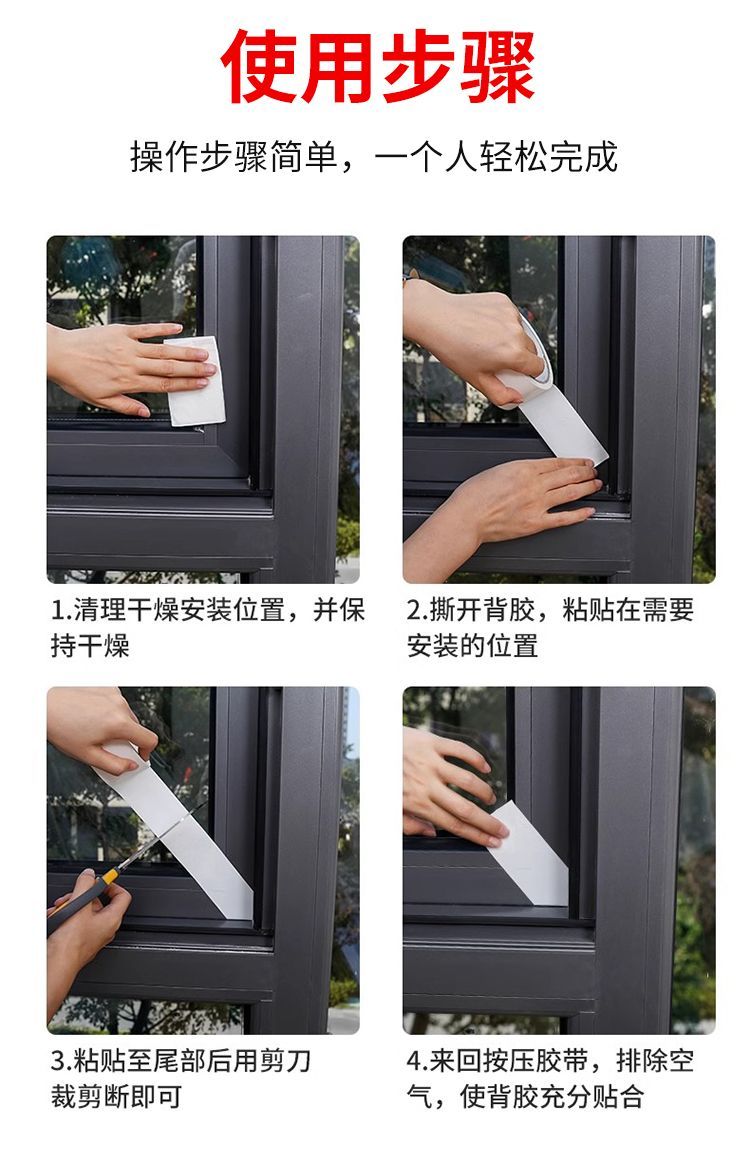 使用步骤

操作步骤简单，一个人轻松完成

1.清理干燥安装位置，并保持干燥

2.撕开背胶，粘贴在需要安装的位置

3.粘贴至尾部后用剪刀裁剪断即可

4.来回按压胶带，排除空气，使背胶充分贴合