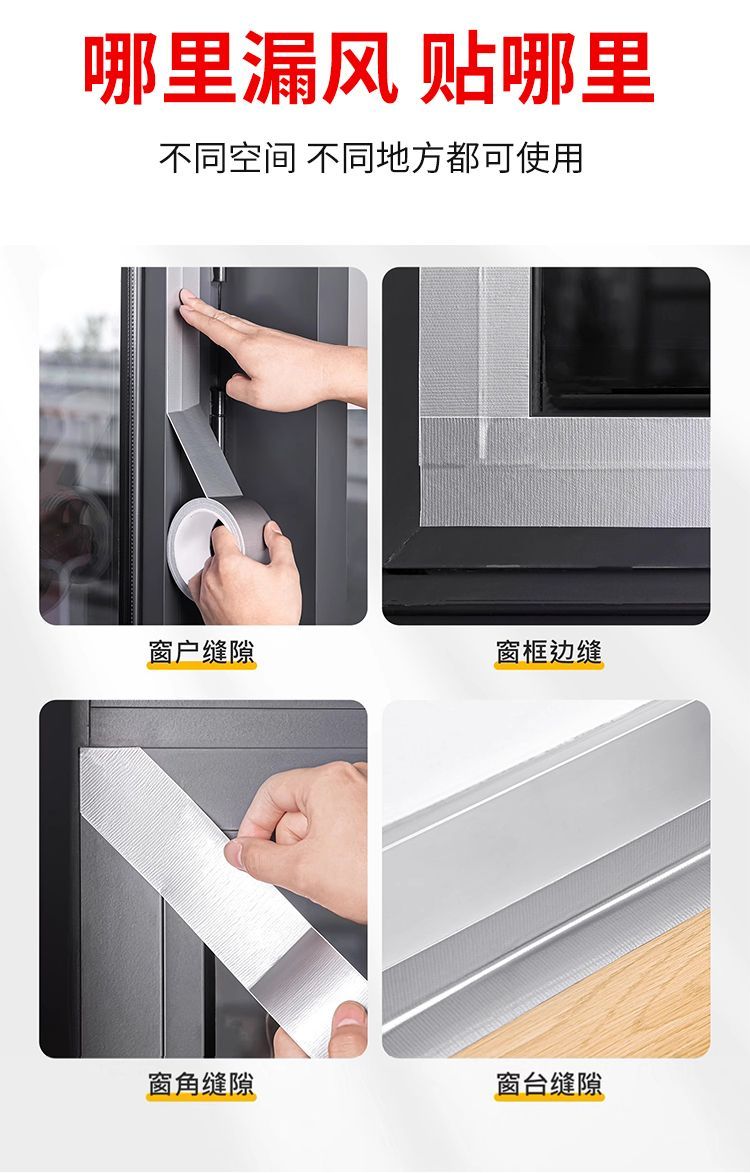 哪里漏风 贴哪里

不同空间 不同地方都可使用

窗户缝隙

窗框边缝

窗角缝隙

窗台缝隙