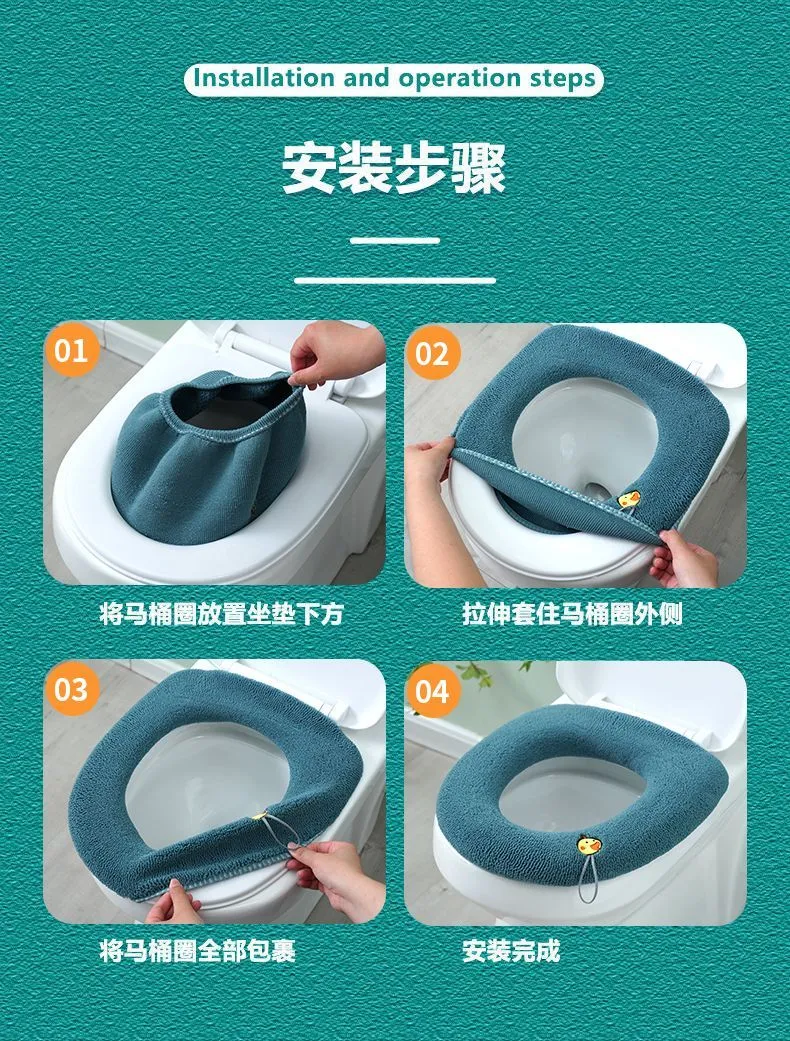 Installation and operation steps

安装步骤

01

将马桶圈放置坐垫下方

02

拉伸套住马桶圈外侧

03

将马桶圈全部包裹

04

安装完成