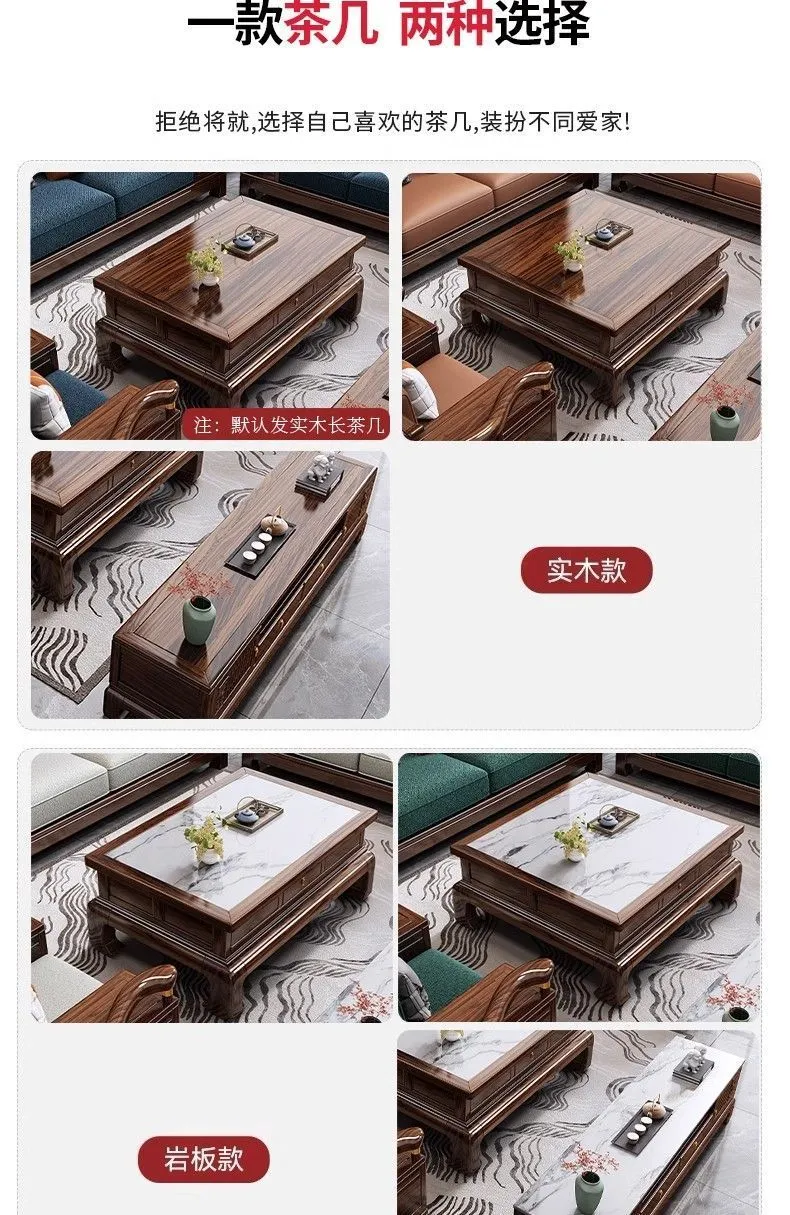 一款茶几 两种选择

拒绝将就,选择自己喜欢的茶几,装扮不同爱家!

注：默认发实木长茶几

实木款

岩板款