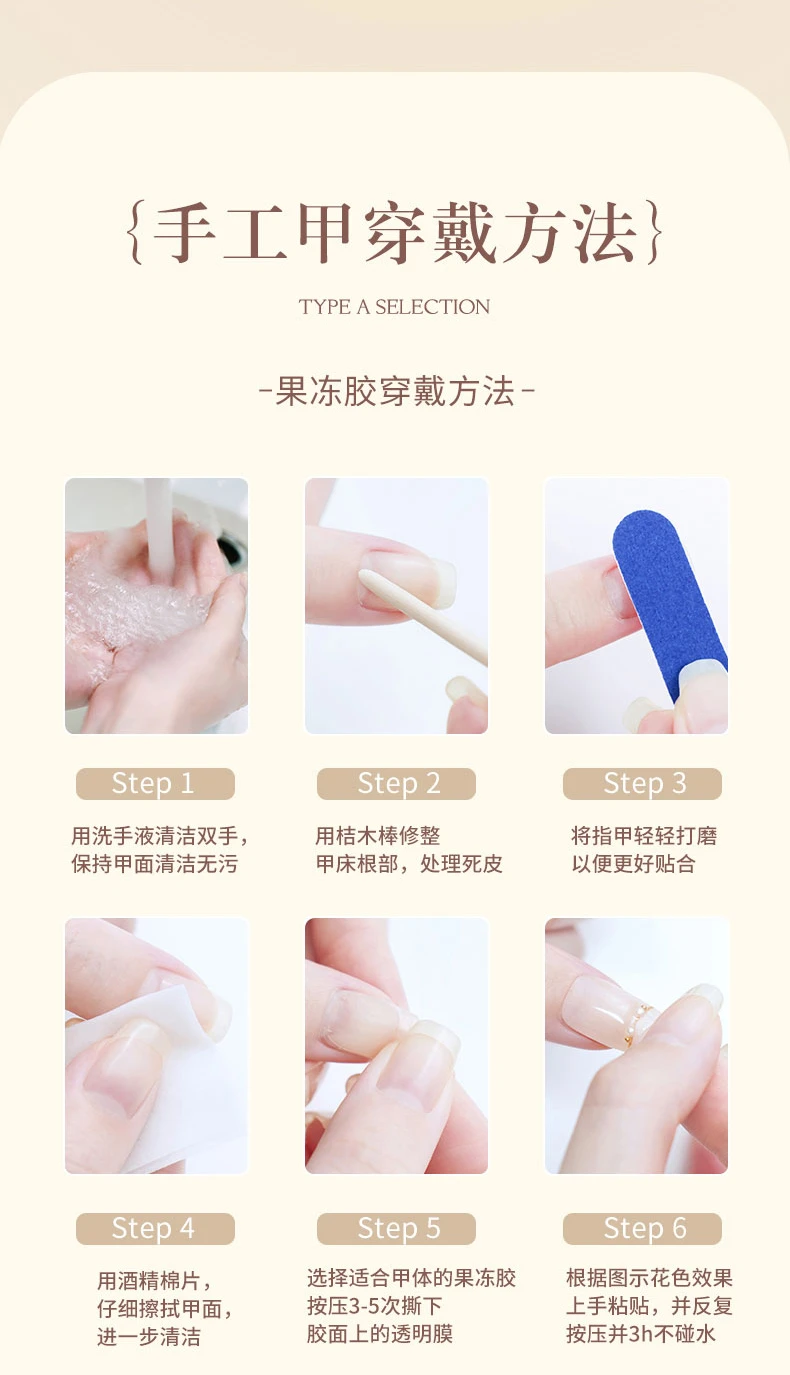 {手工甲穿戴方法}

TYPE A SELECTION

-果冻胶穿戴方法-

Step 1

用洗手液清洁双手，保持甲面清洁无污

Step 2

用桔木棒修整甲床根部，处理死皮

Step 3

将指甲轻轻打磨以便更好贴合

Step 4

用酒精棉片，仔细擦拭甲面，进一步清洁

Step 5

选择适合甲体的果冻胶按压3-5次撕下胶面上的透明膜

Step 6

根据图示花色效果上手粘贴，并反复按压并3h不碰水