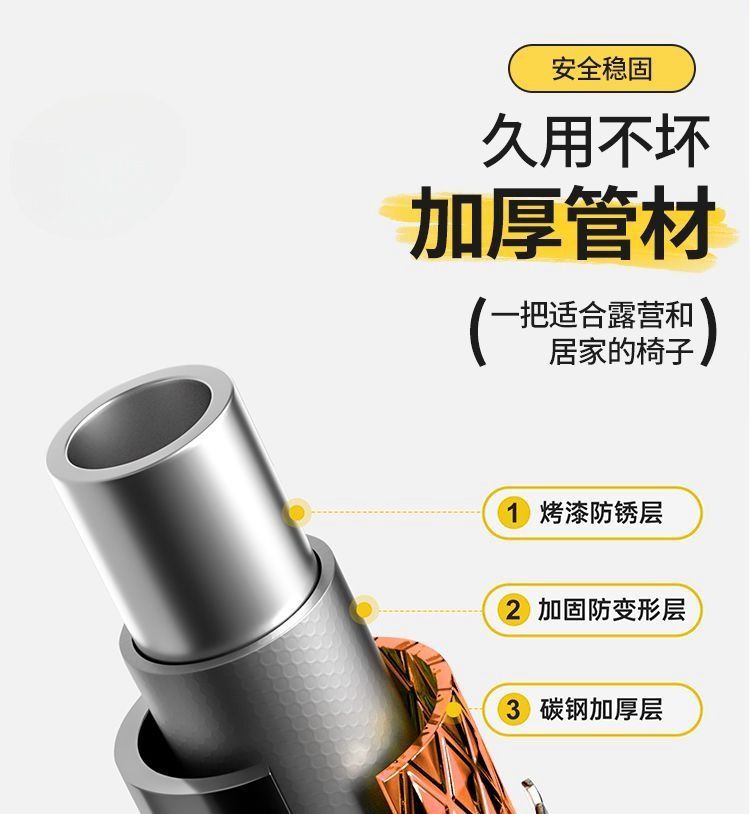 安全稳固

久用不坏

加厚管材

(一把适合露营和居家的椅子)

1 烤漆防锈层

2 加固防变形层

3 碳钢加厚层