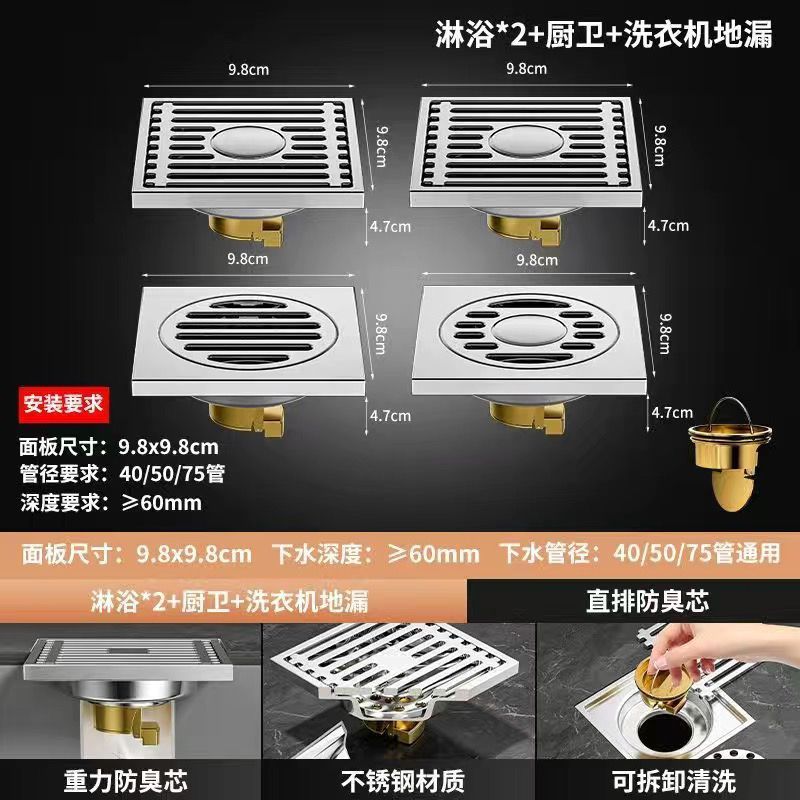 淋浴*2+厨卫+洗衣机地漏

9.8cm
9.8cm
4.7cm
9.8cm
9.8cm
4.7cm
9.8cm
9.8cm
4.7cm
9.8cm
9.8cm
4.7cm

安装要求
面板尺寸：9.8x9.8cm
管径要求：40/50/75管
深度要求：≥60mm

面板尺寸：9.8x9.8cm 下水深度：≥60mm 下水管径：40/50/75管通用

淋浴*2+厨卫+洗衣机地漏
直排防臭芯

重力防臭芯
不锈钢材质
可拆卸清洗