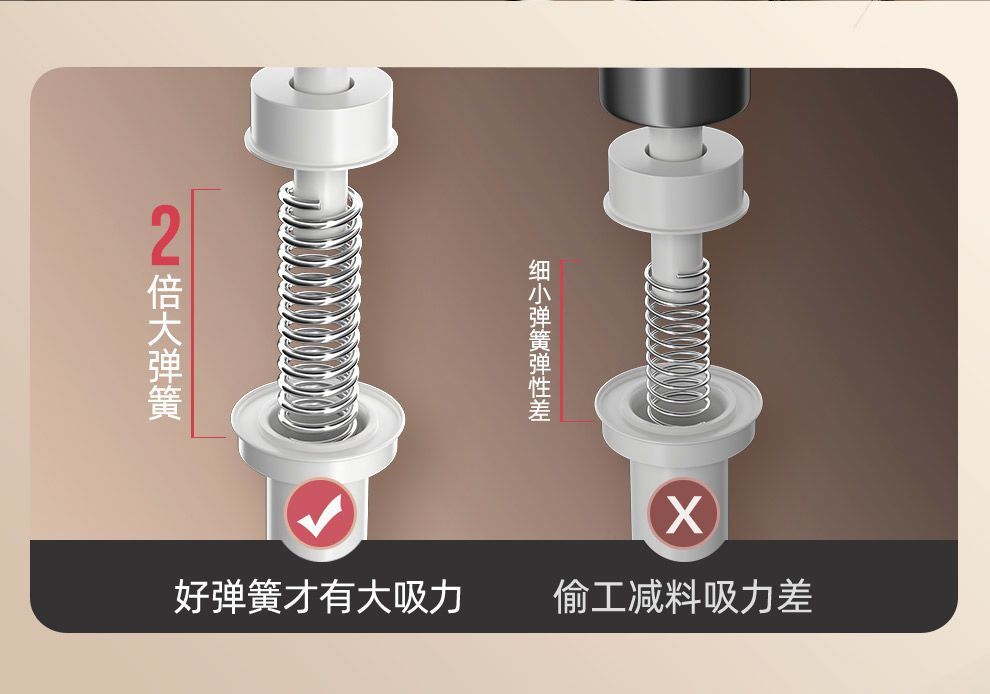 2倍大弹簧

细小弹簧弹性差

好弹簧才有大吸力

偷工减料吸力差