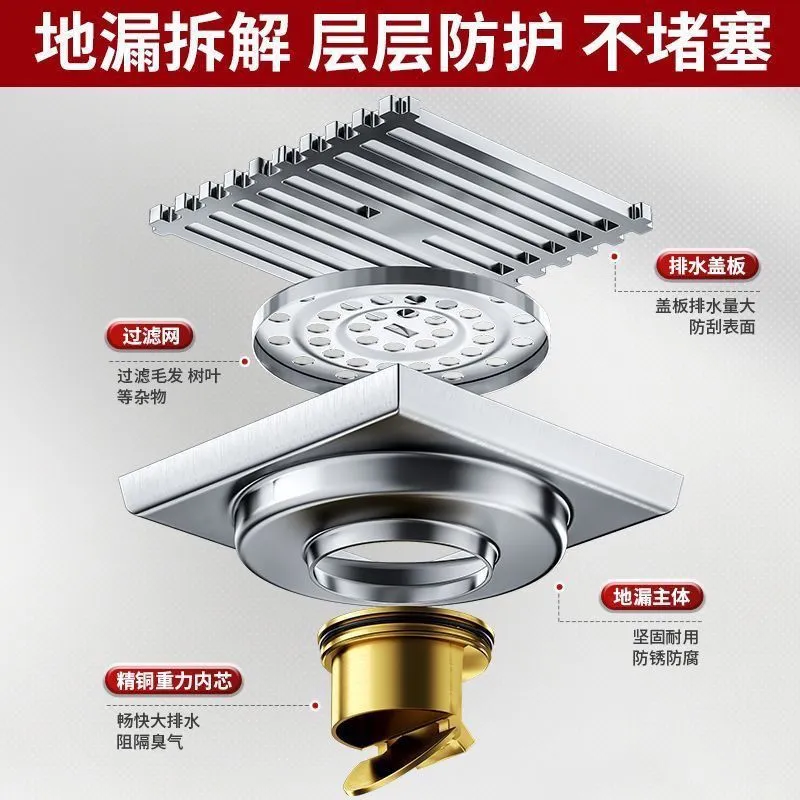 地漏拆解 层层防护 不堵塞

排水盖板
盖板排水量大
防刮表面

过滤网
过滤毛发 树叶
等杂物

地漏主体
坚固耐用
防锈防腐

精铜重力内芯
畅快大排水
阻隔臭气