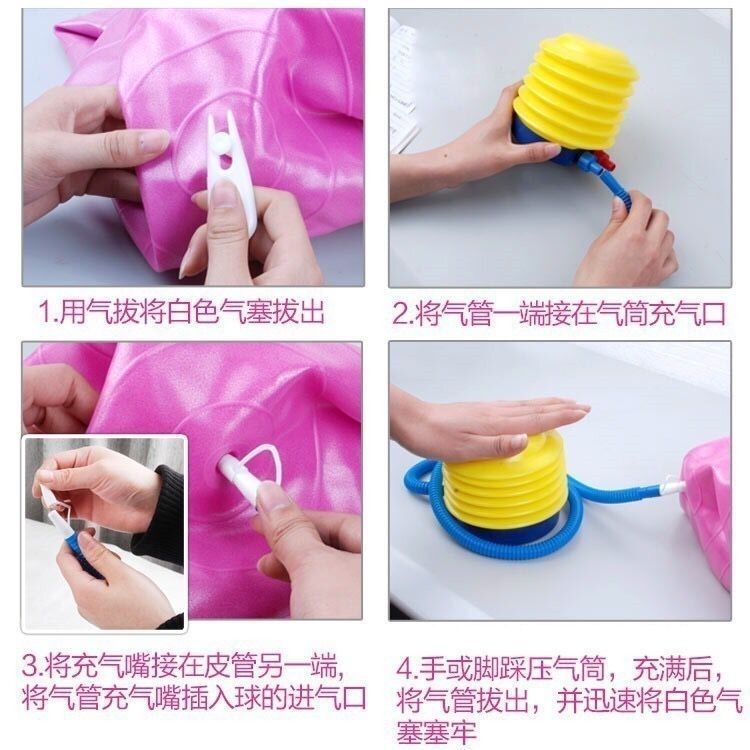 1.用气拔将白色气塞拔出

2.将气管一端接在气筒充气口

3.将充气嘴接在皮管另一端，将气管充气嘴插入球的进气口

4.手或脚踩压气筒，充满后，将气管拔出，并迅速将白色气塞塞牢