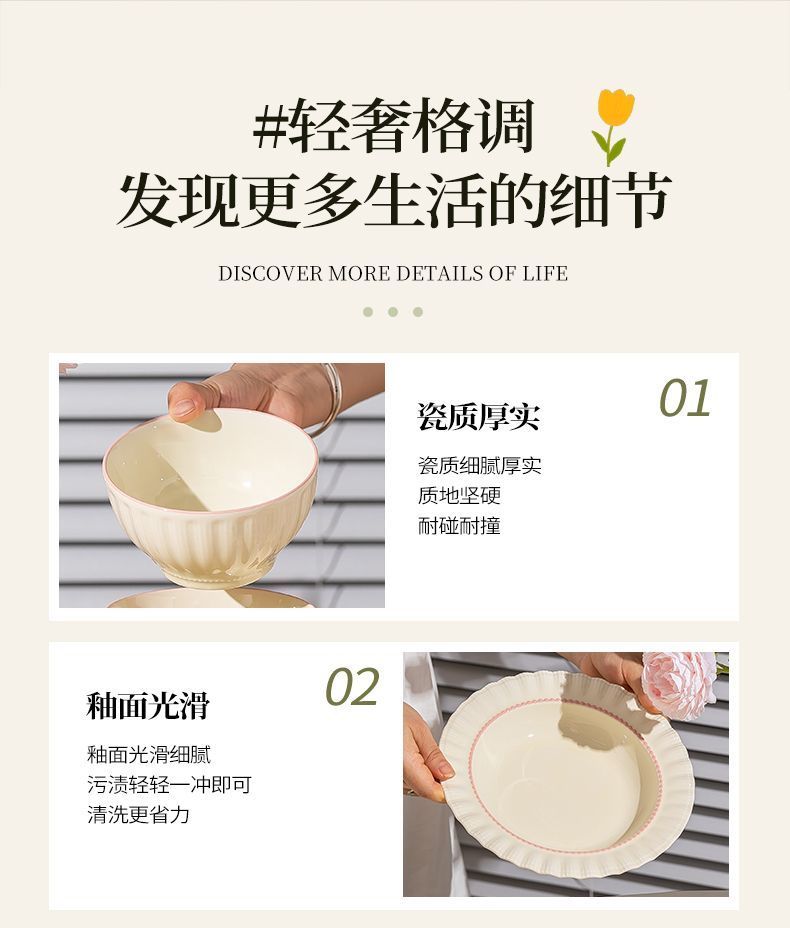 #轻奢格调
发现更多生活的细节

DISCOVER MORE DETAILS OF LIFE

01

瓷质厚实

瓷质细腻厚实
质地坚硬
耐碰耐撞

02

釉面光滑

釉面光滑细腻
污渍轻轻一冲即可
清洗更省力