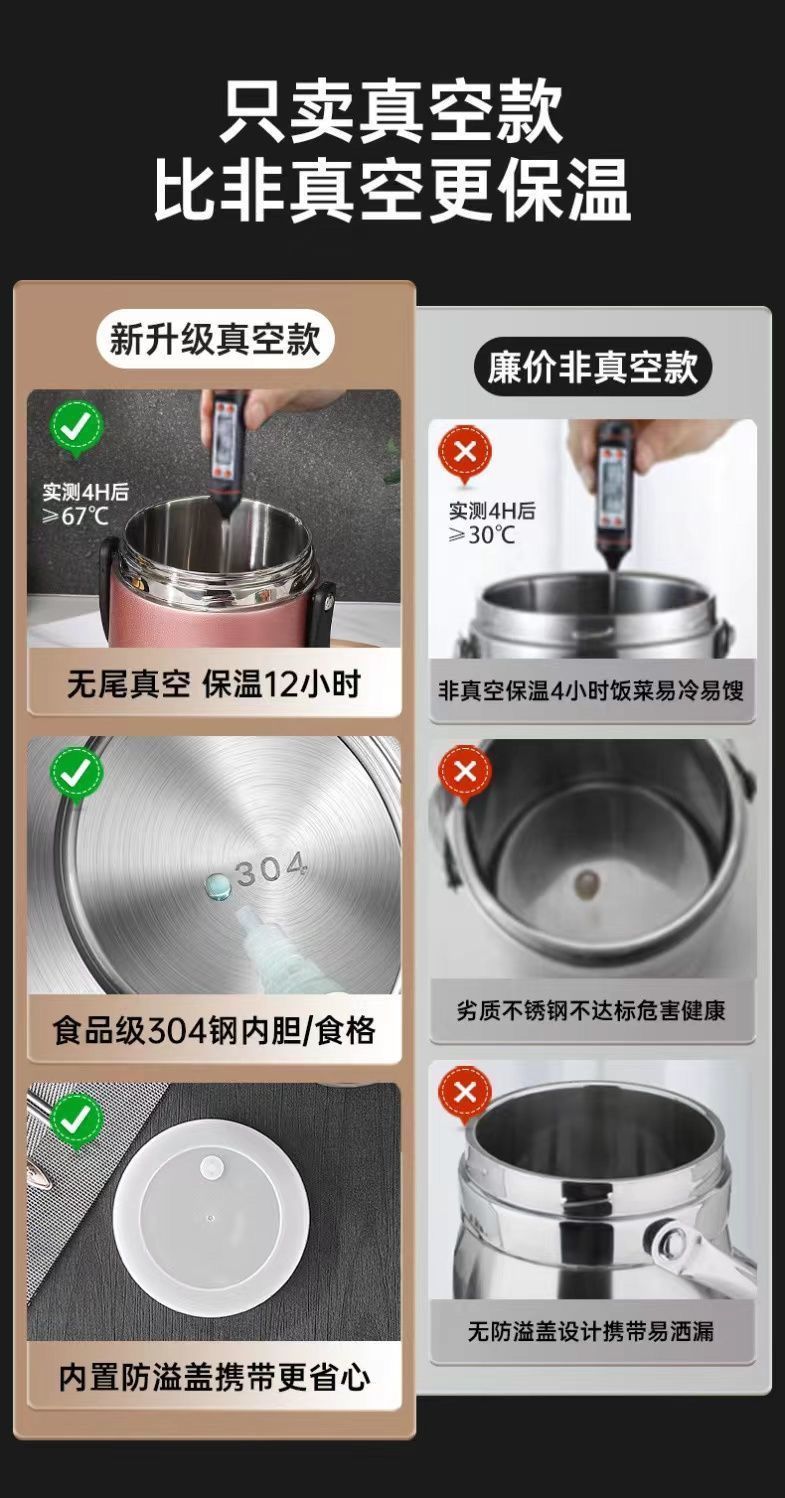 只卖真空款
比非真空更保温

新升级真空款

实测4H后
≥67℃

无尾真空 保温12小时

304

食品级304钢内胆/食格

内置防溢盖携带更省心

廉价非真空款

实测4H后
≥30℃

非真空保温4小时饭菜易冷易馊

劣质不锈钢不达标危害健康

无防溢盖设计携带易洒漏