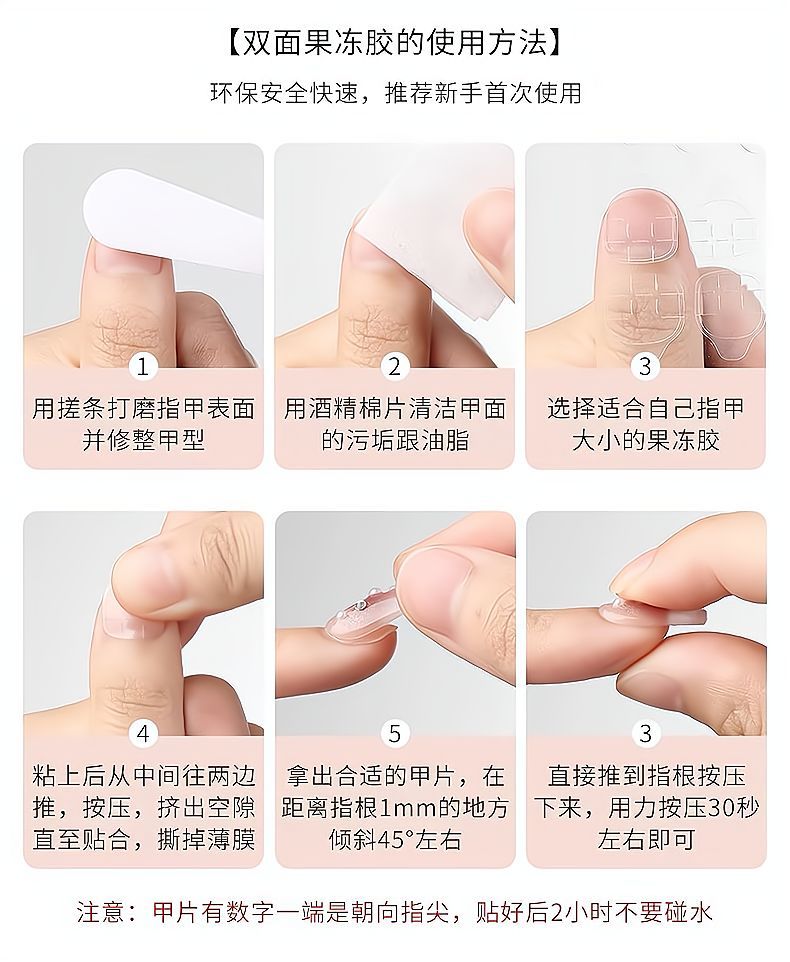 【双面果冻胶的使用方法】

环保安全快速，推荐新手首次使用

1

用搓条打磨指甲表面并修整甲型

2

用酒精棉片清洁甲面的污垢跟油脂

3

选择适合自己指甲大小的果冻胶

4

粘上后从中间往两边推，按压，挤出空隙直至贴合，撕掉薄膜

5

拿出合适的甲片，在距离指根1mm的地方倾斜45°左右

3

直接推到指根按压下来，用力按压30秒左右即可

注意：甲片有数字一端是朝向指尖，贴好后2小时不要碰水