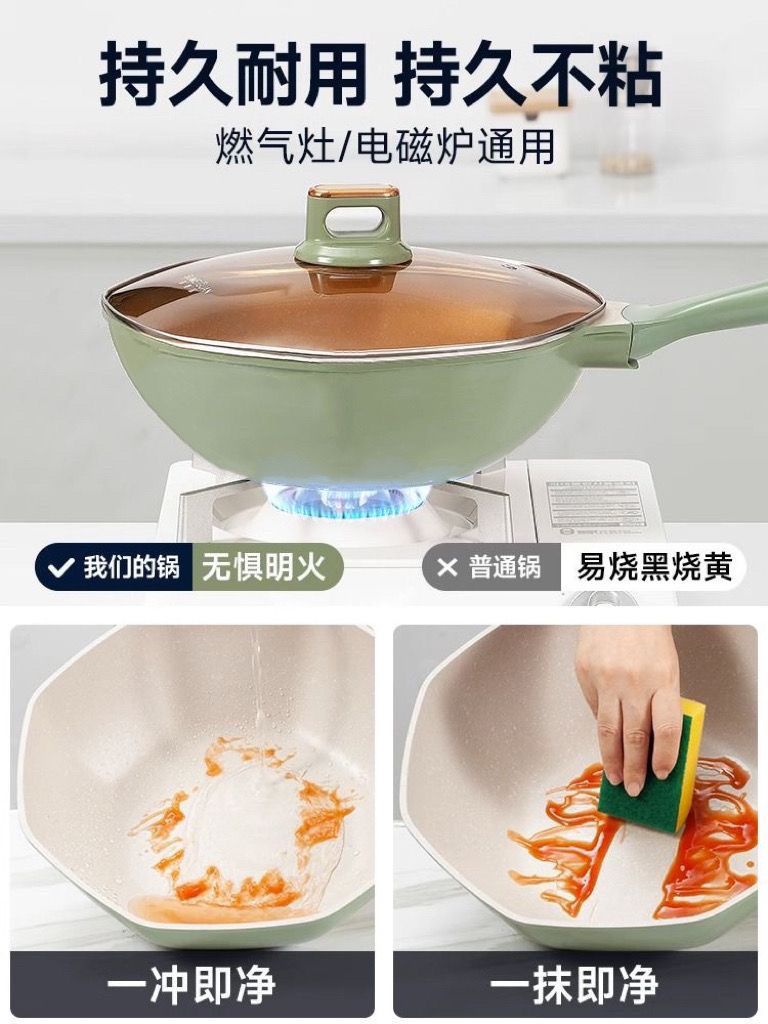 持久耐用 持久不粘

燃气灶/电磁炉通用

✓ 我们的锅 无惧明火

× 普通锅 易烧黑烧黄

一冲即净

一抹即净