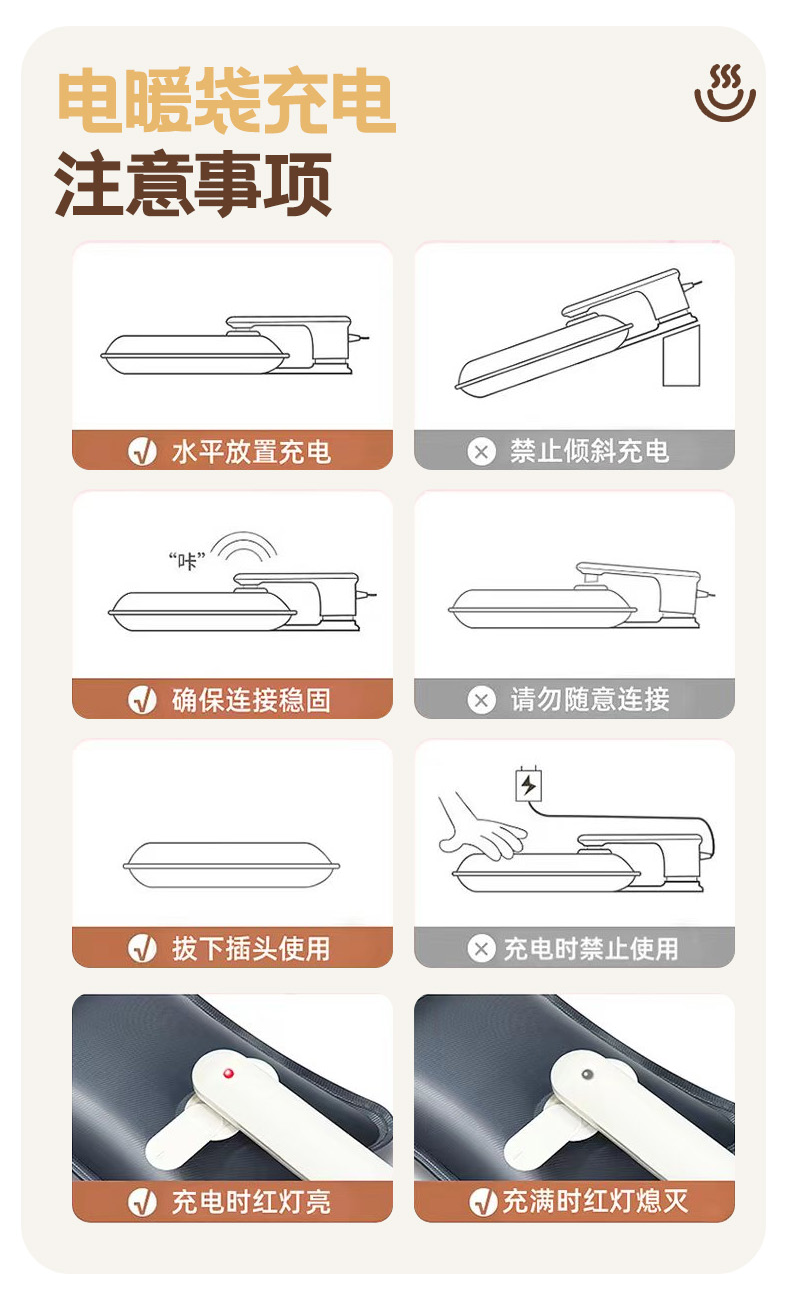 电暖袋充电
注意事项

水平放置充电

禁止倾斜充电

“咔”

确保连接稳固

请勿随意连接

拔下插头使用

充电时禁止使用

充电时红灯亮

充满时红灯熄灭