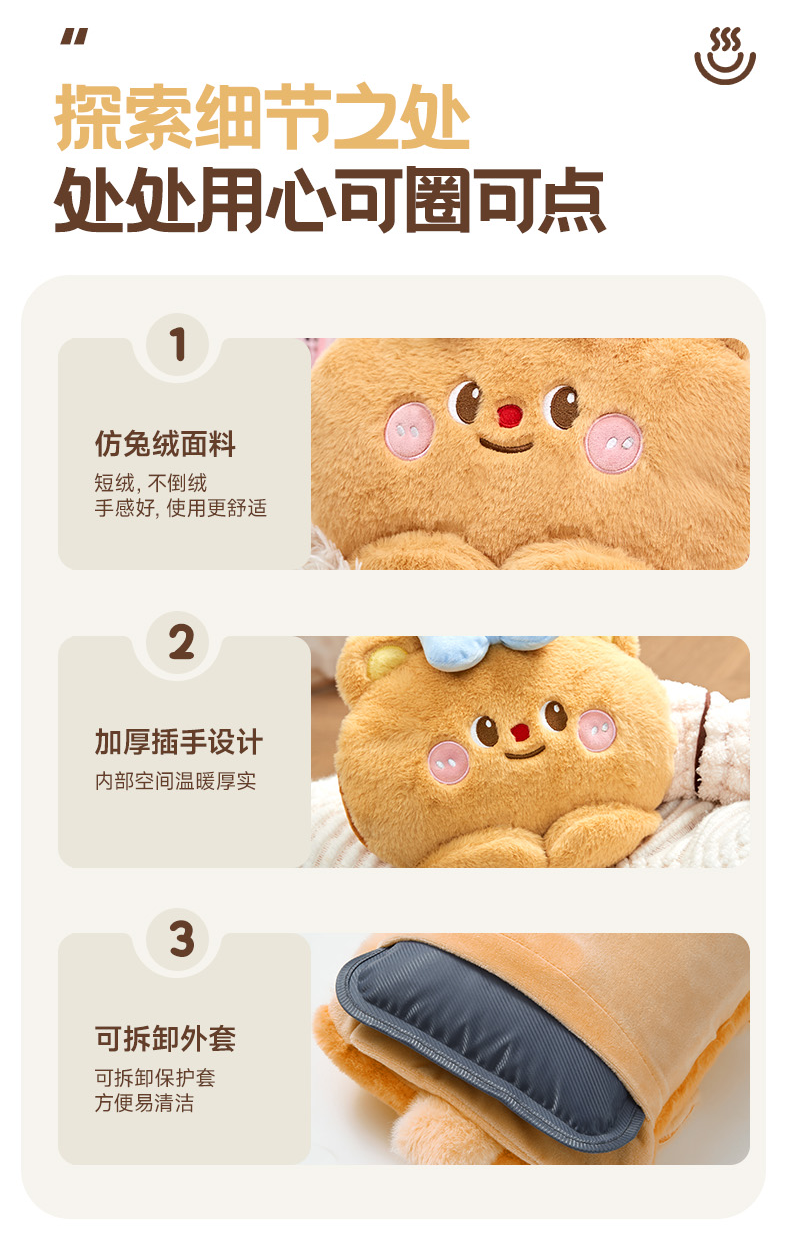 "
探索细节之处
处处用心可圈可点

1
仿兔绒面料
短绒, 不倒绒
手感好, 使用更舒适

2
加厚插手设计
内部空间温暖厚实

3
可拆卸外套
可拆卸保护套
方便易清洁