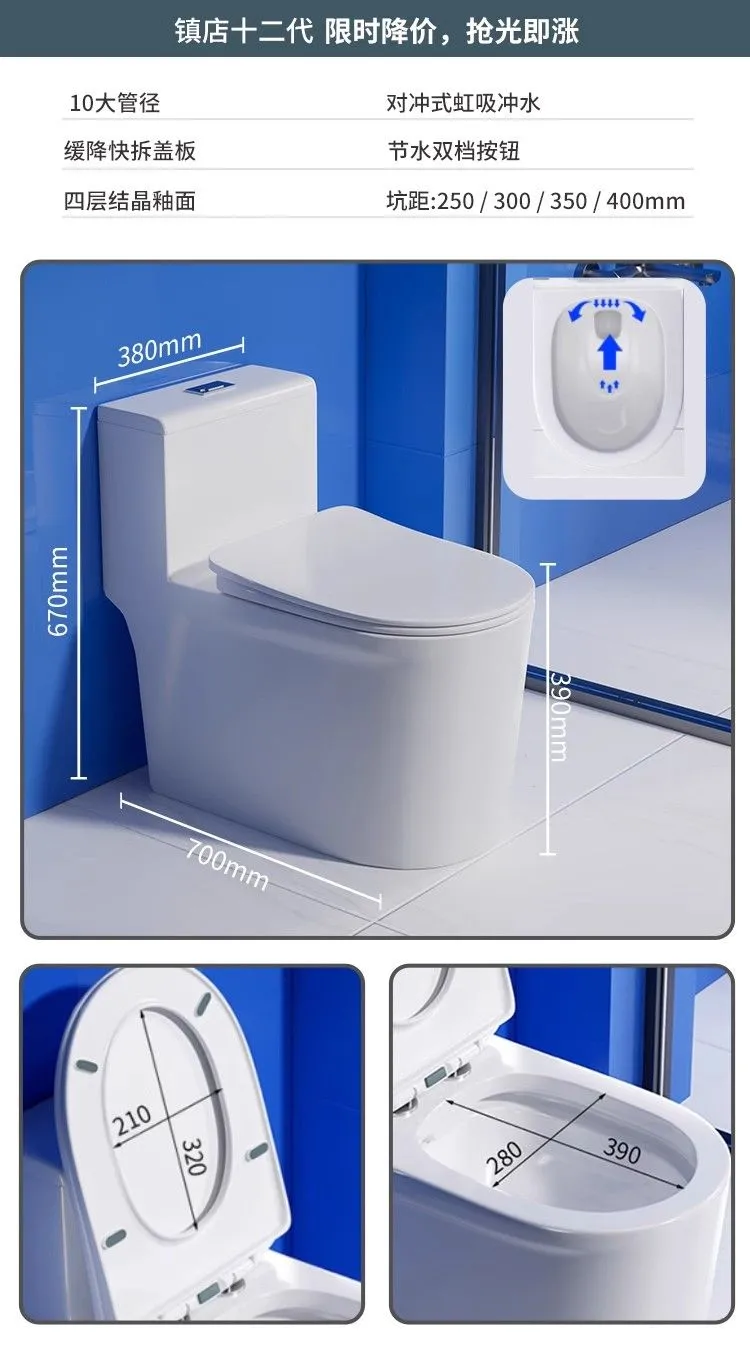 镇店十二代 限时降价，抢光即涨

| 10大管径 | 对冲式虹吸冲水 |
|---|---|
| 缓降快拆盖板 | 节水双档按钮 |
| 四层结晶釉面 | 坑距:250 / 300 / 350 / 400mm |

380mm
670mm
390mm
700mm

210
320

280
390