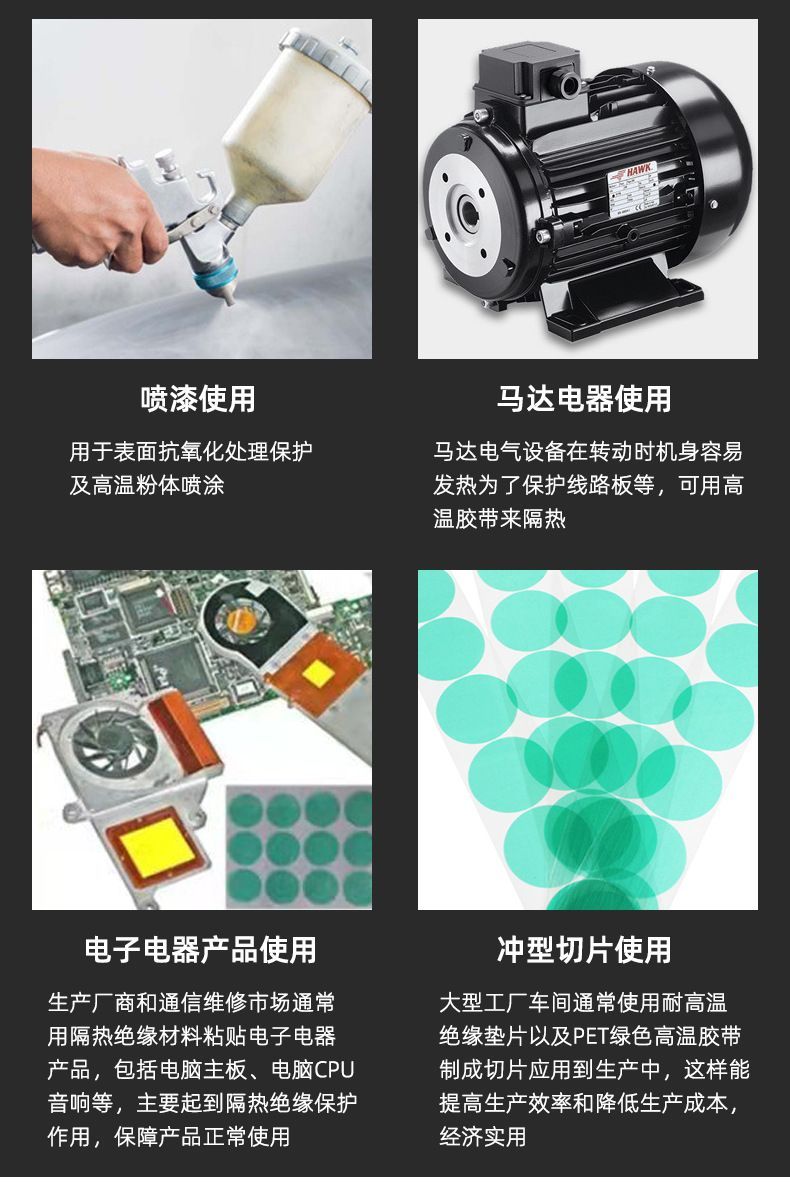 HAWK

喷漆使用

用于表面抗氧化处理保护及高温粉体喷涂

马达电器使用

马达电气设备在转动时机身容易发热为了保护线路板等，可用高温胶带来隔热

电子电器产品使用

生产厂商和通信维修市场通常用隔热绝缘材料粘贴电子电器产品，包括电脑主板、电脑CPU音响等，主要起到隔热绝缘保护作用，保障产品正常使用

冲型切片使用

大型工厂车间通常使用耐高温绝缘垫片以及PET绿色高温胶带制成切片应用到生产中，这样能提高生产效率和降低生产成本，经济实用