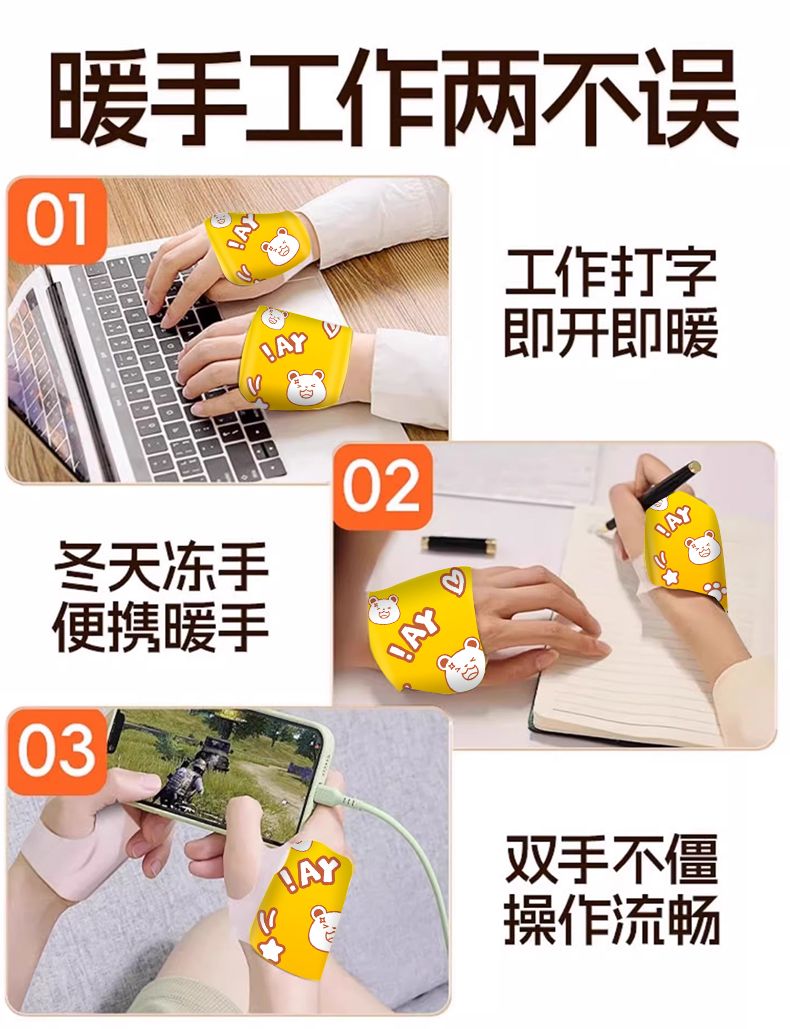 暖手工作两不误

01

!AY

!AY

工作打字
即开即暖

02

!AY

!AY

冬天冻手
便携暖手

03

!AY

双手不僵
操作流畅