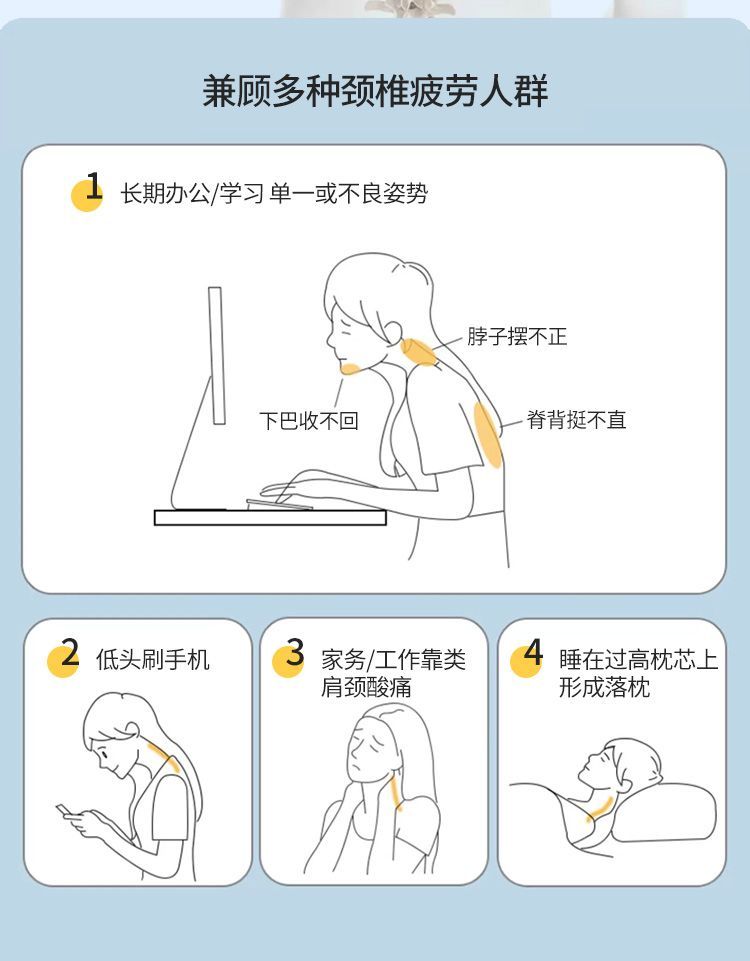 兼顾多种颈椎疲劳人群

1 长期办公/学习 单一或不良姿势

脖子摆不正

下巴收不回

脊背挺不直

2 低头刷手机

3 家务/工作靠类肩颈酸痛

4 睡在过高枕芯上形成落枕