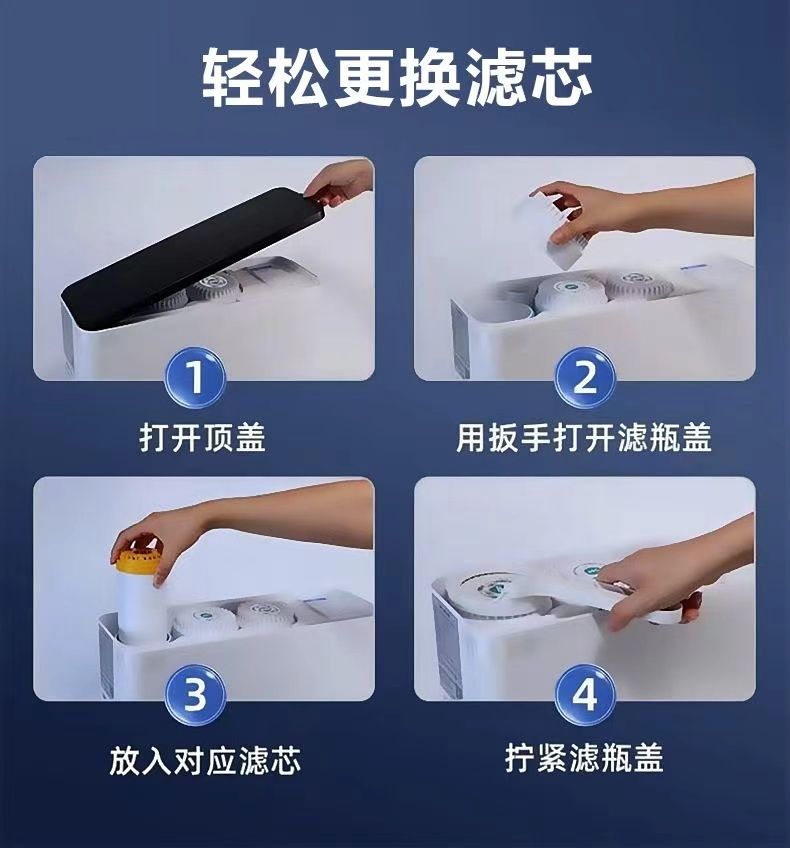 轻松更换滤芯

1
打开顶盖

2
用扳手打开滤瓶盖

3
放入对应滤芯

4
拧紧滤瓶盖