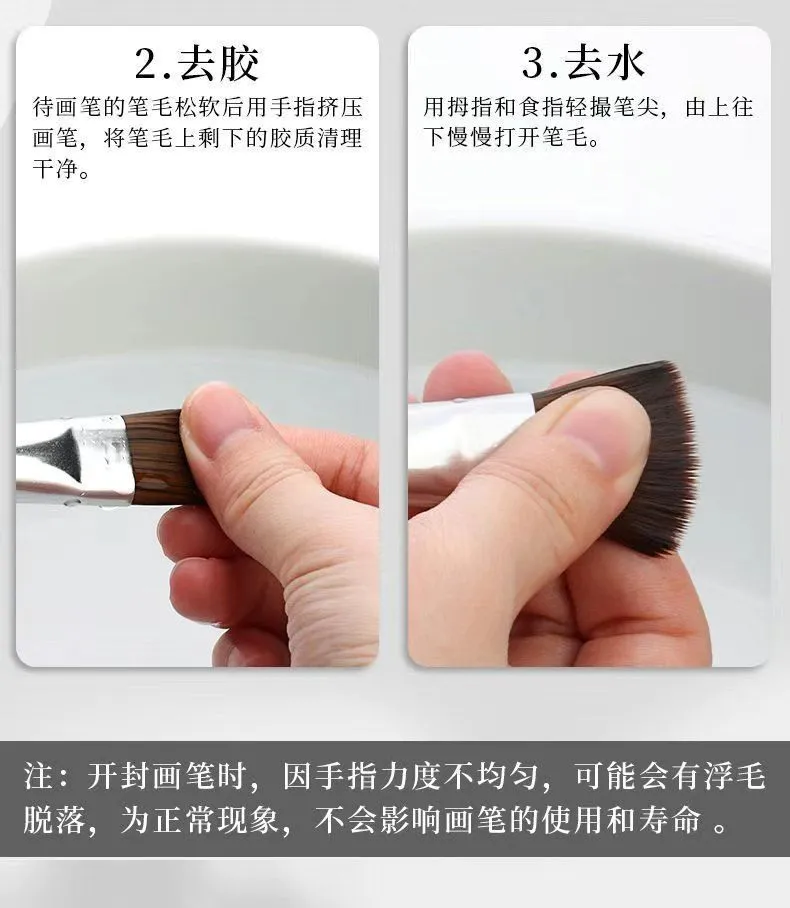 2.去胶

待画笔的笔毛松软后用手指挤压画笔，将笔毛上剩下的胶质清理干净。

3.去水

用拇指和食指轻撮笔尖，由上往下慢慢打开笔毛。

注：开封画笔时，因手指力度不均匀，可能会有浮毛脱落，为正常现象，不会影响画笔的使用和寿命 。