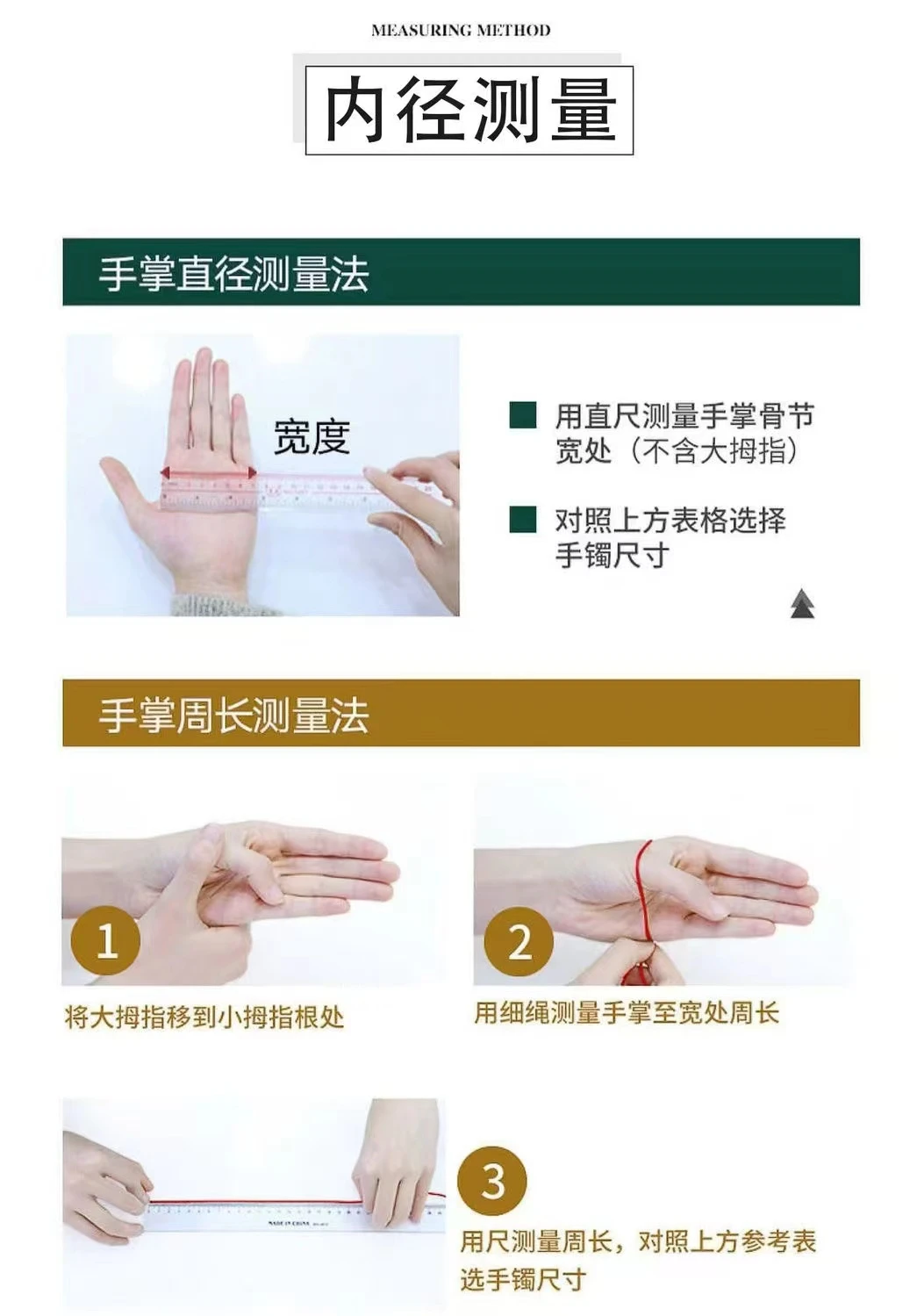 MEASURING METHOD

内径测量

手掌直径测量法

宽度

用直尺测量手掌骨节宽处（不含大拇指）

对照上方表格选择手镯尺寸

手掌周长测量法

1

将大拇指移到小拇指根处

2

用细绳测量手掌至宽处周长

MADE IN CHINA

3

用尺测量周长，对照上方参考表选手镯尺寸