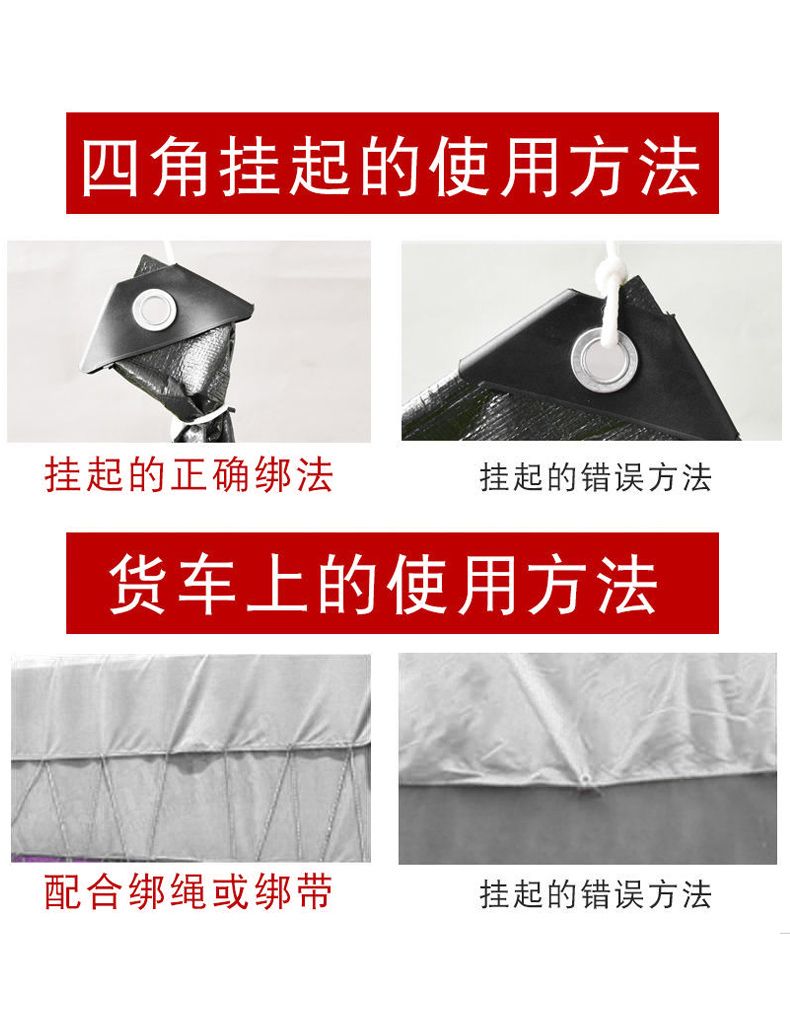 四角挂起的使用方法

挂起的正确绑法

挂起的错误方法

货车上的使用方法

配合绑绳或绑带

挂起的错误方法