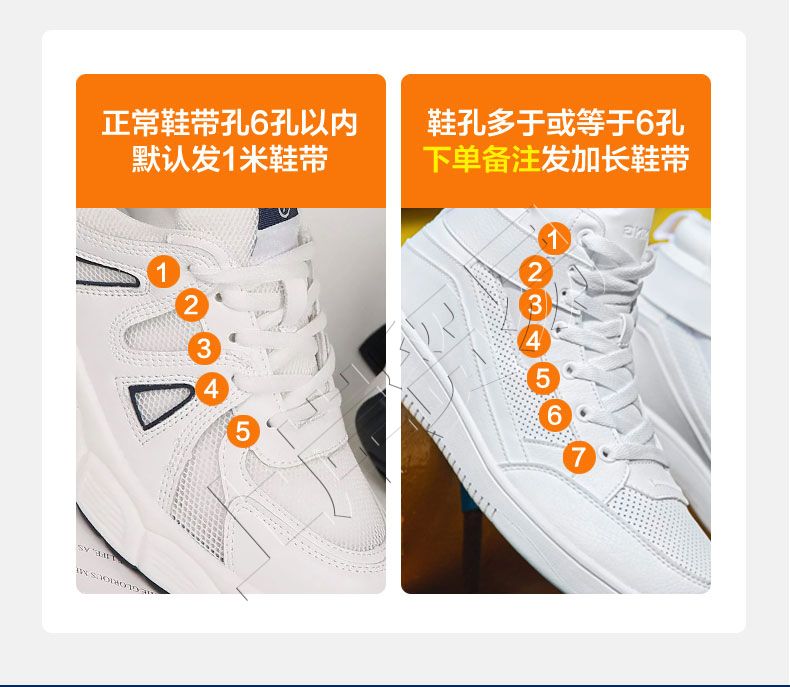 正常鞋带孔6孔以内
默认发1米鞋带

1
2
3
4
5

鞋孔多于或等于6孔
下单备注发加长鞋带

1
2
3
4
5
6
7