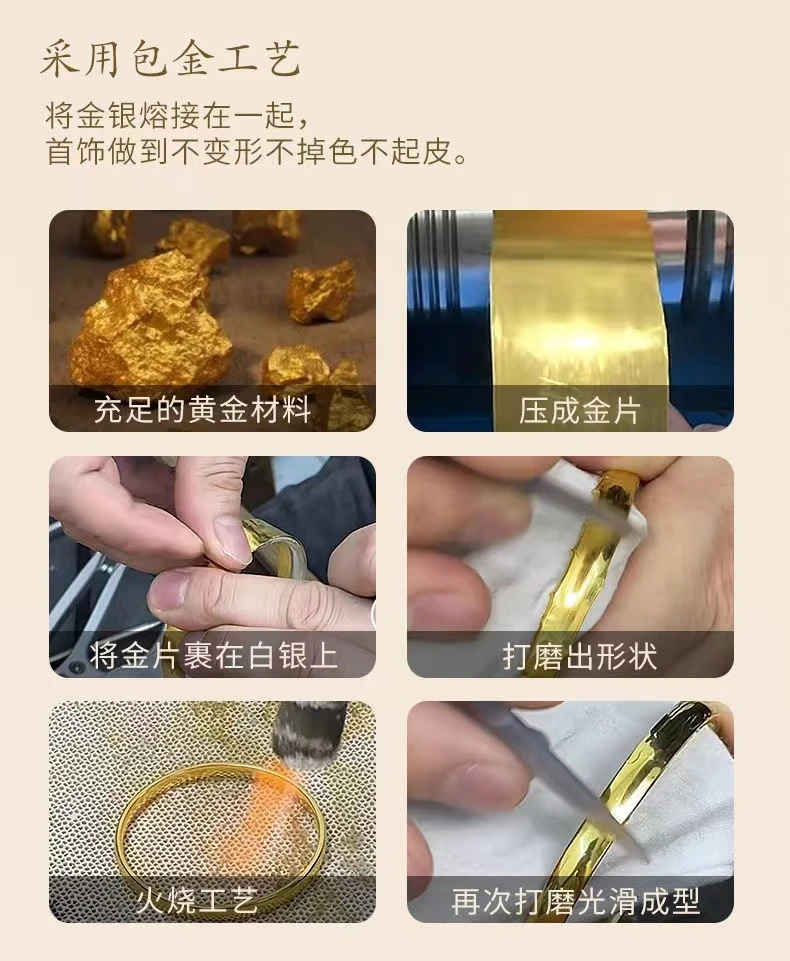 采用包金工艺

将金银熔接在一起，
首饰做到不变形不掉色不起皮。

充足的黄金材料

压成金片

将金片裹在白银上

打磨出形状

火烧工艺

再次打磨光滑成型