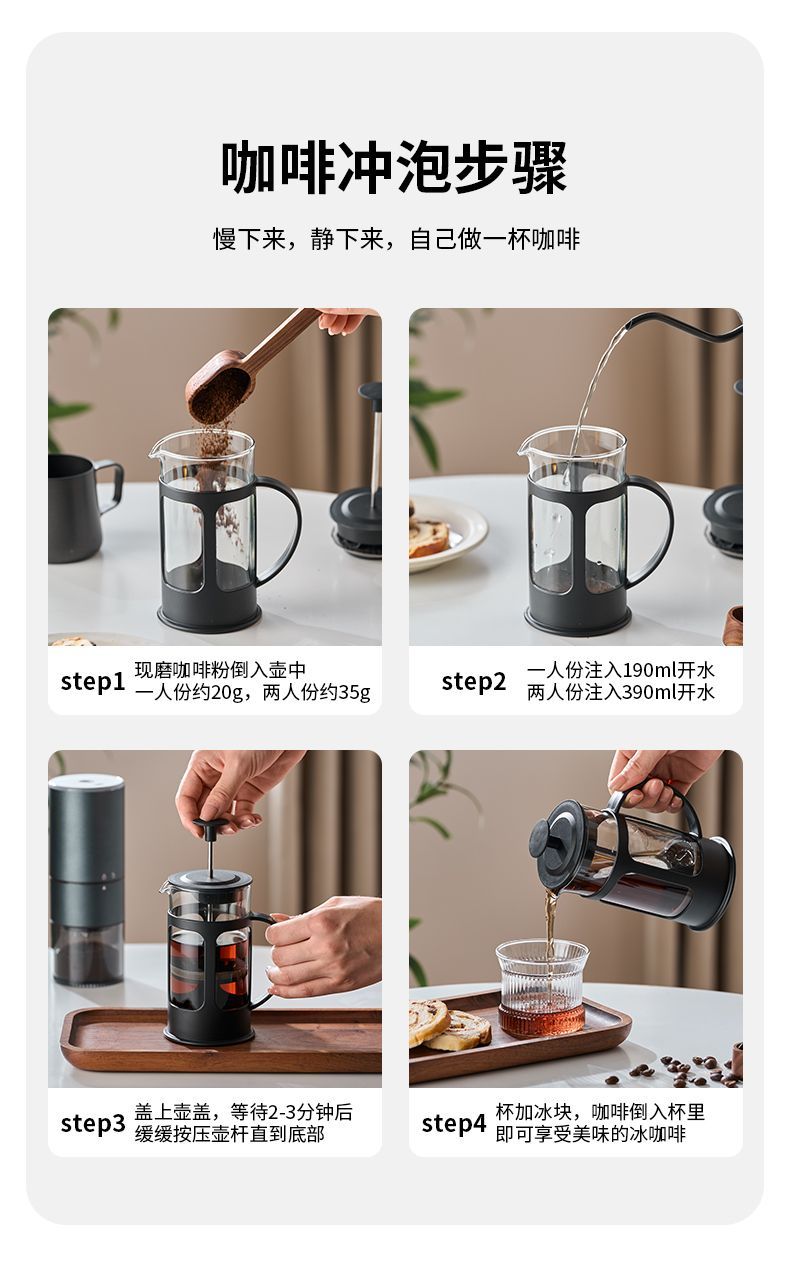 咖啡冲泡步骤

慢下来，静下来，自己做一杯咖啡

step1 现磨咖啡粉倒入壶中
一人份约20g，两人份约35g

step2 一人份注入190ml开水
两人份注入390ml开水

step3 盖上壶盖，等待2-3分钟后
缓缓按压壶杆直到底部

step4 杯加冰块，咖啡倒入杯里
即可享受美味的冰咖啡