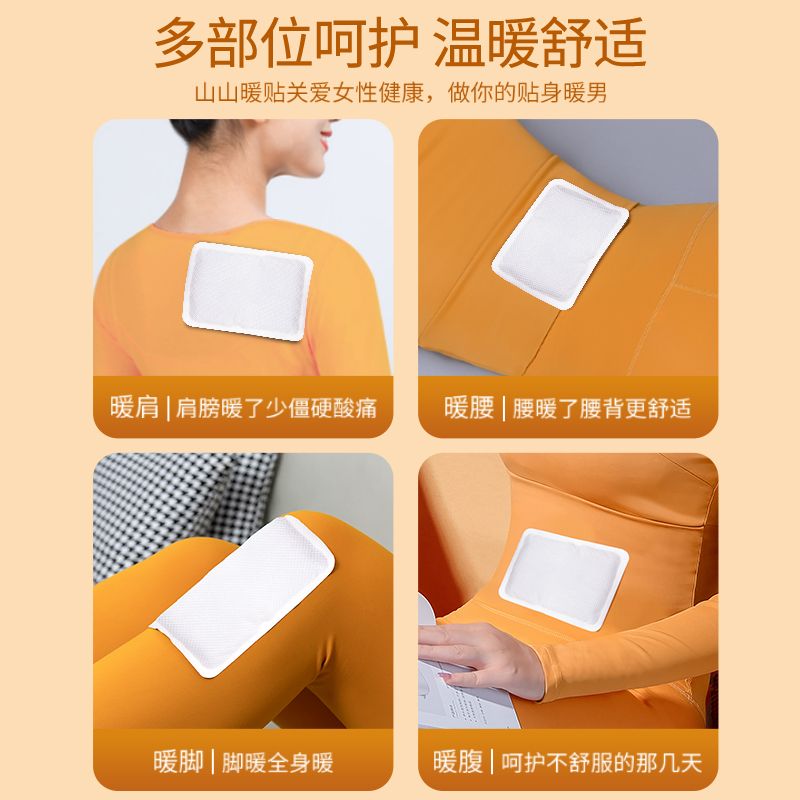 多部位呵护 温暖舒适

山山暖贴关爱女性健康，做你的贴身暖男

暖肩 | 肩膀暖了少僵硬酸痛

暖腰 | 腰暖了腰背更舒适

暖脚 | 脚暖全身暖

暖腹 | 呵护不舒服的那几天