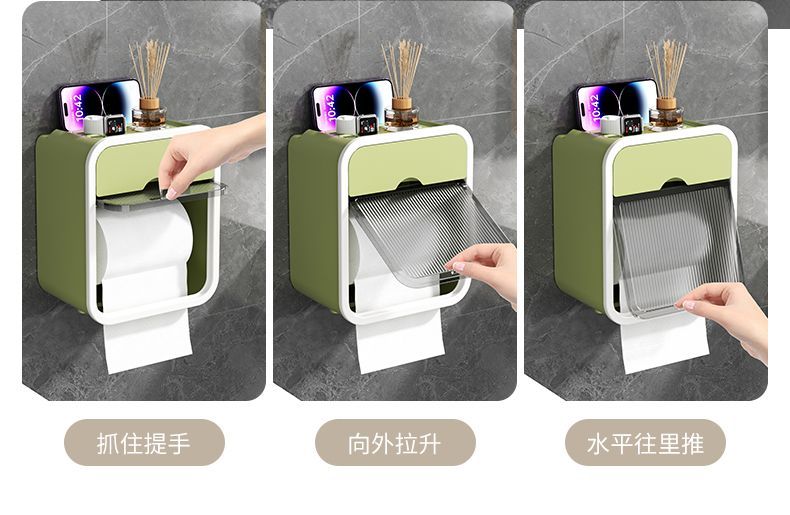 10:42

10:42

10:42

抓住提手

向外拉升

水平往里推