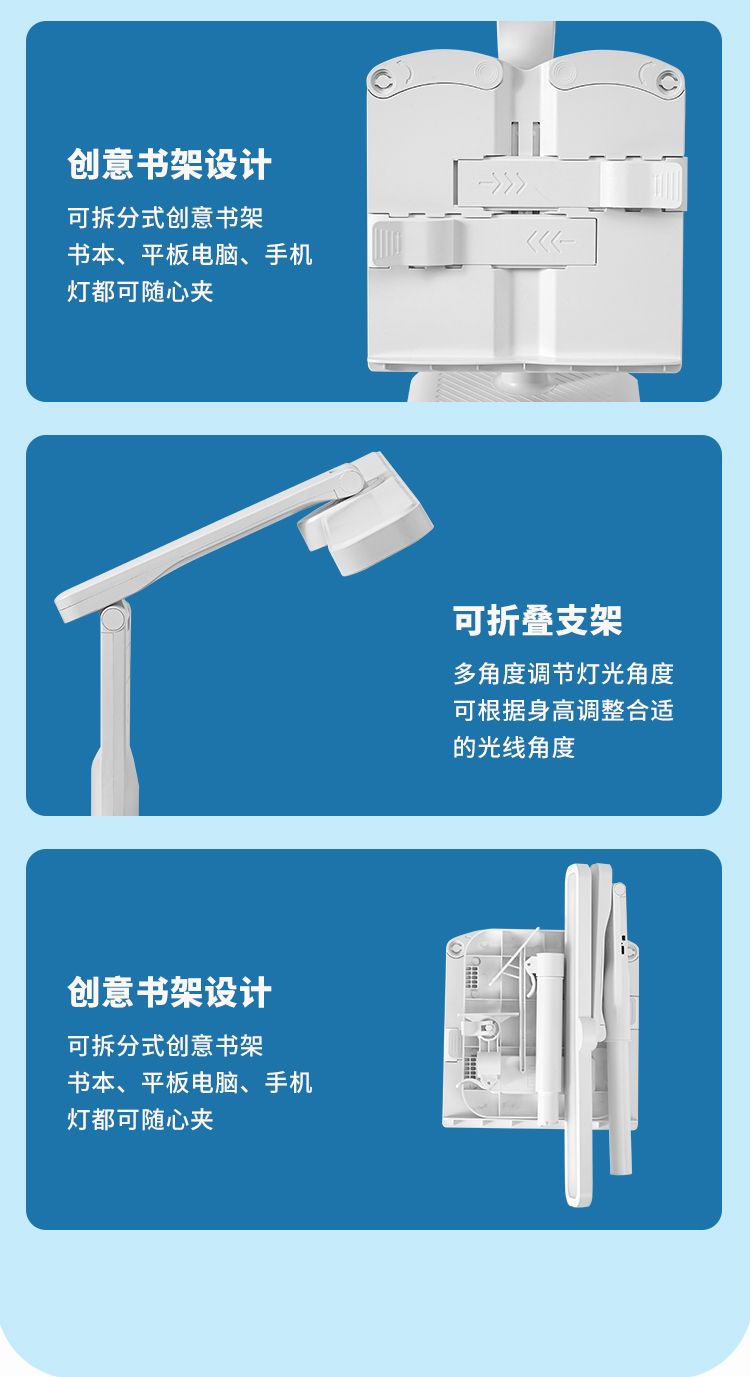 创意书架设计

可拆分式创意书架
书本、平板电脑、手机
灯都可随心夹

可折叠支架

多角度调节灯光角度
可根据身高调整合适
的光线角度

创意书架设计

可拆分式创意书架
书本、平板电脑、手机
灯都可随心夹